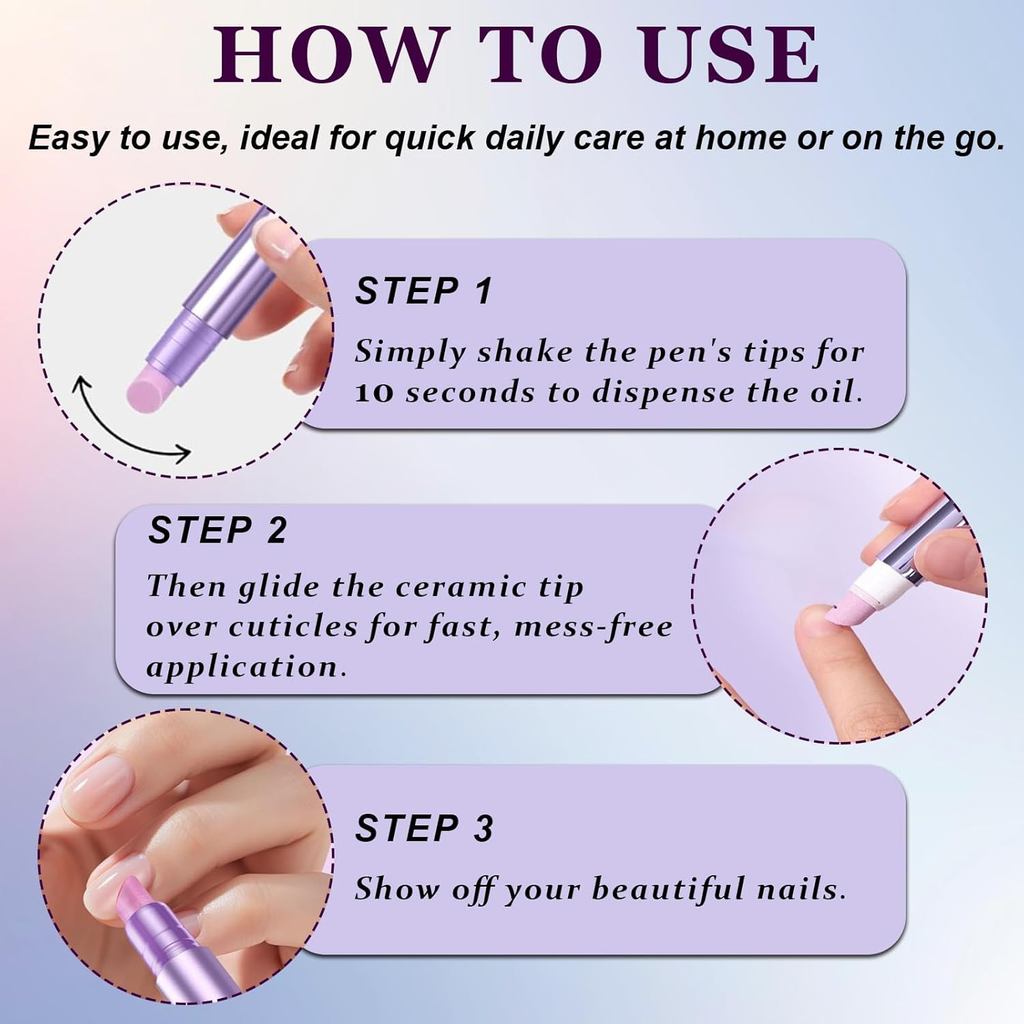 HOW TO USE

Easy to use, ideal for quick daily care at home or on the go.

STEP 1

Simply shake the pen's tips for 10 seconds to dispense the oil.

STEP 2

Then glide the ceramic tip over cuticles for fast, mess-free application.

STEP 3

Show off your beautiful nails.