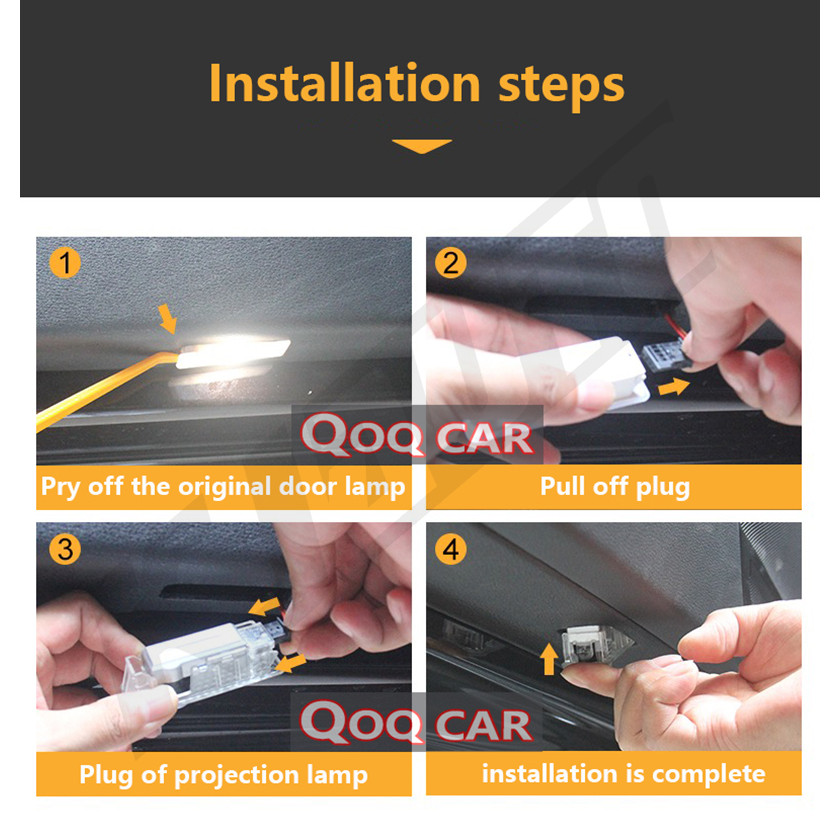 Installation steps

1

Pry off the original door lamp

2

Pull off plug

3

Plug of projection lamp

4

installation is complete

QOQ CAR