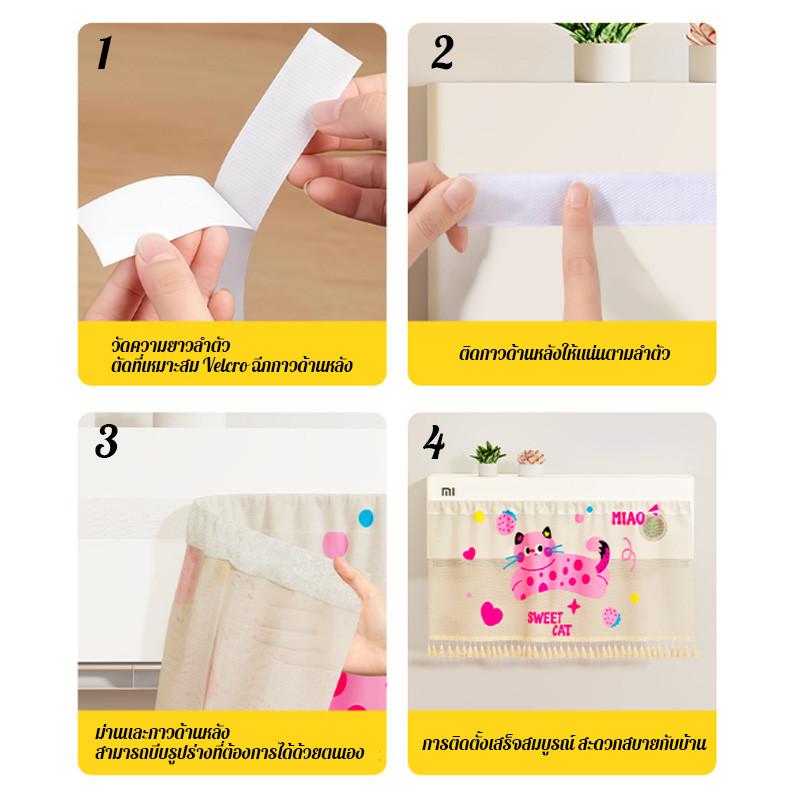 1

วัดความยาวลำตัว
ตัดที่เหมาะสม Velcro ฉีกกาวด้านหลัง

2

ติดกาวด้านหลังให้แน่นตามลำตัว

3

ม่านและกาวด้านหลัง
สามารถบีบรูปร่างที่ต้องการได้ด้วยตนเอง

4

MI

MIAO

SWEET CAT

การติดตั้งเสร็จสมบูรณ์ สะดวกสบายกับบ้าน