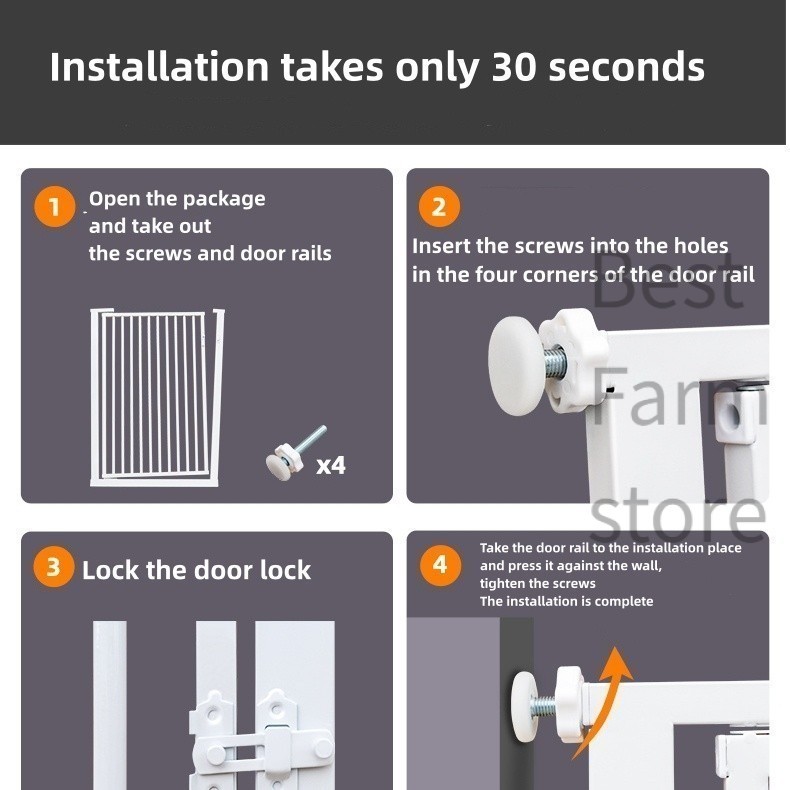 Installation takes only 30 seconds

1 Open the package and take out the screws and door rails

x4

2 Insert the screws into the holes in the four corners of the door rail

Best Farm store

3 Lock the door lock

4 Take the door rail to the installation place and press it against the wall, tighten the screws
The installation is complete