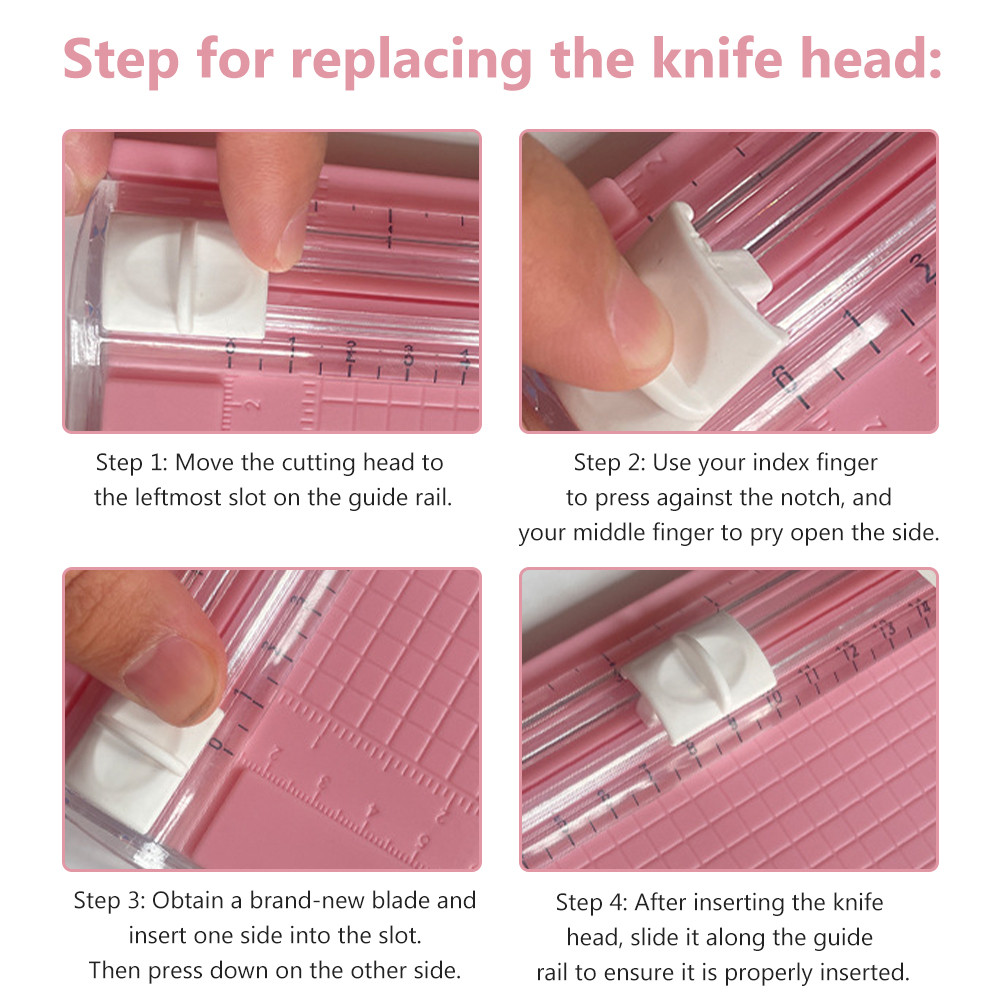 Step for replacing the knife head:

Step 1: Move the cutting head to the leftmost slot on the guide rail.

Step 2: Use your index finger to press against the notch, and your middle finger to pry open the side.

Step 3: Obtain a brand-new blade and insert one side into the slot. Then press down on the other side.

Step 4: After inserting the knife head, slide it along the guide rail to ensure it is properly inserted.