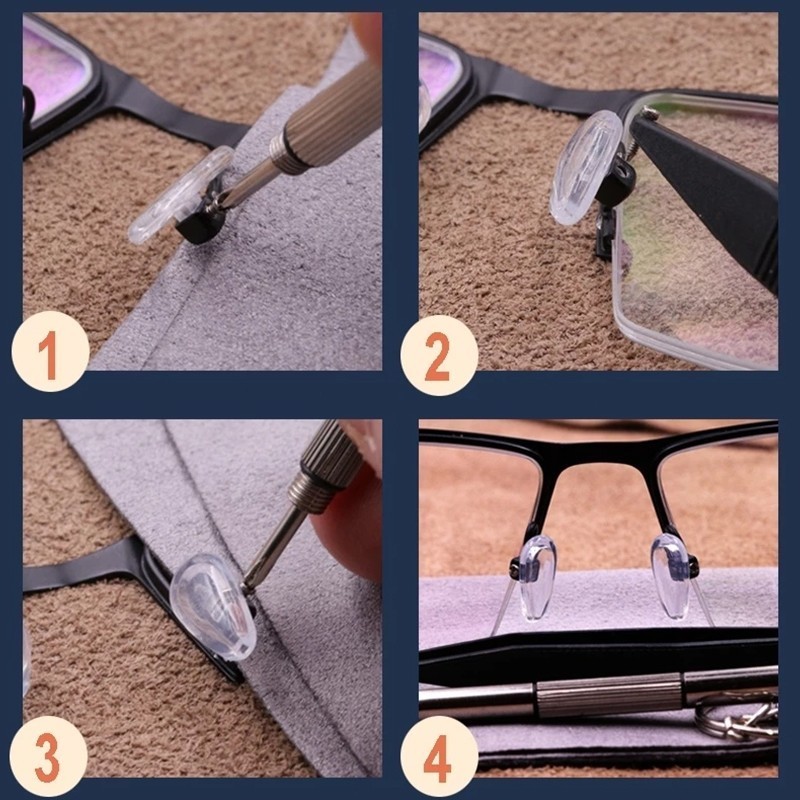 1
2
3
4