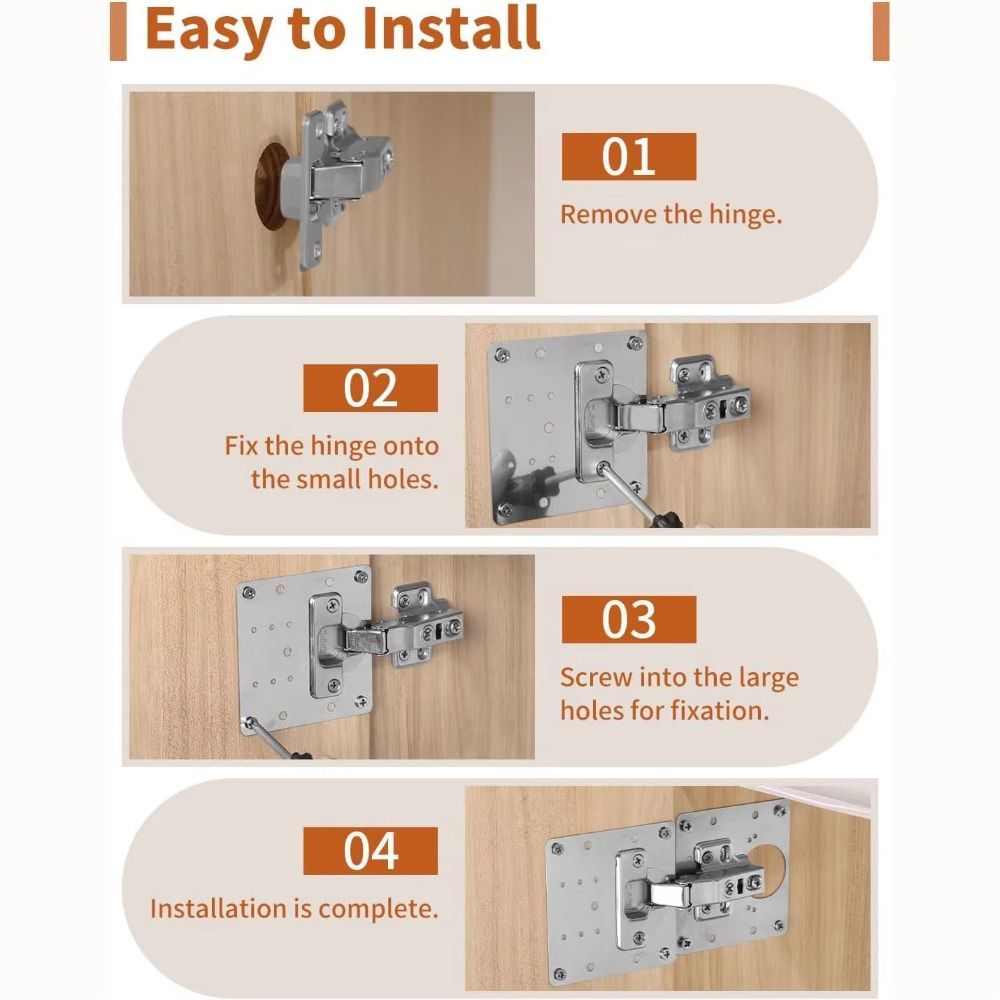 Easy to Install

01
Remove the hinge.

02
Fix the hinge onto the small holes.

03
Screw into the large holes for fixation.

04
Installation is complete.