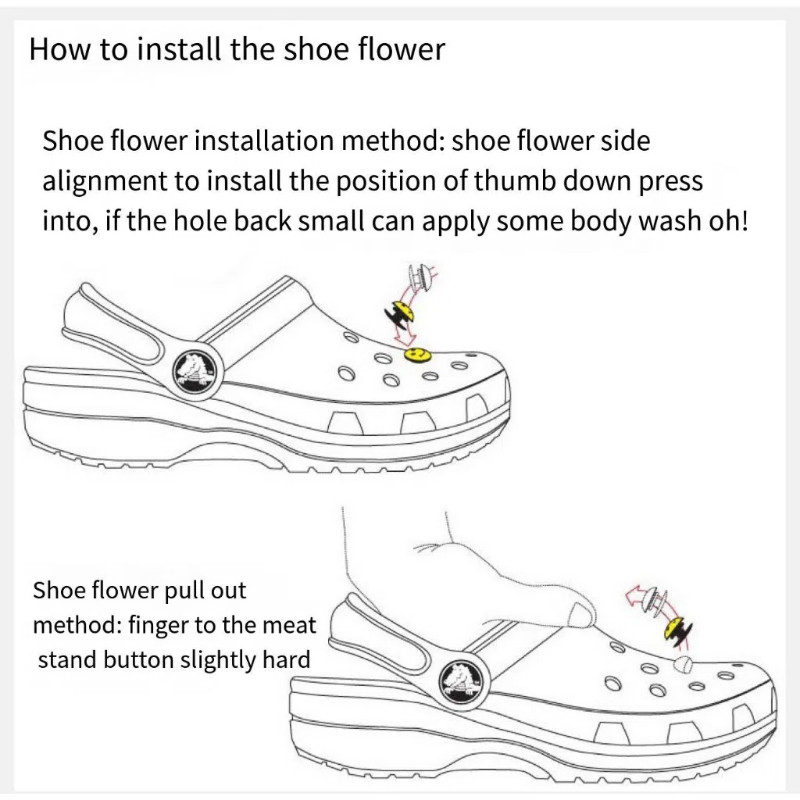 How to install the shoe flower

Shoe flower installation method: shoe flower side alignment to install the position of thumb down press into, if the hole back small can apply some body wash oh!

Shoe flower pull out method: finger to the meat stand button slightly hard