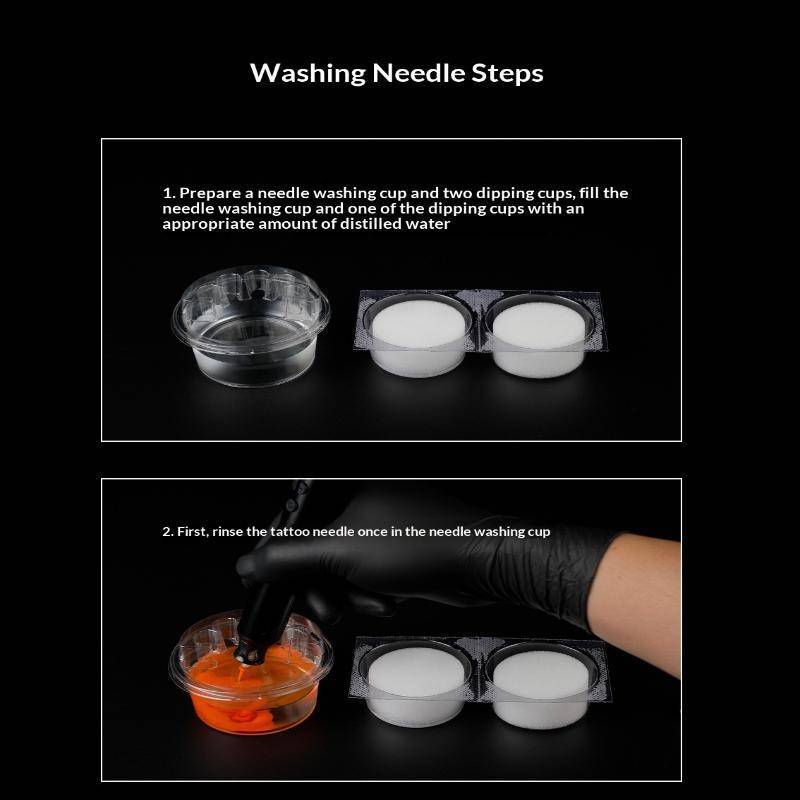 Washing Needle Steps

1. Prepare a needle washing cup and two dipping cups, fill the needle washing cup and one of the dipping cups with an appropriate amount of distilled water

2. First, rinse the tattoo needle once in the needle washing cup