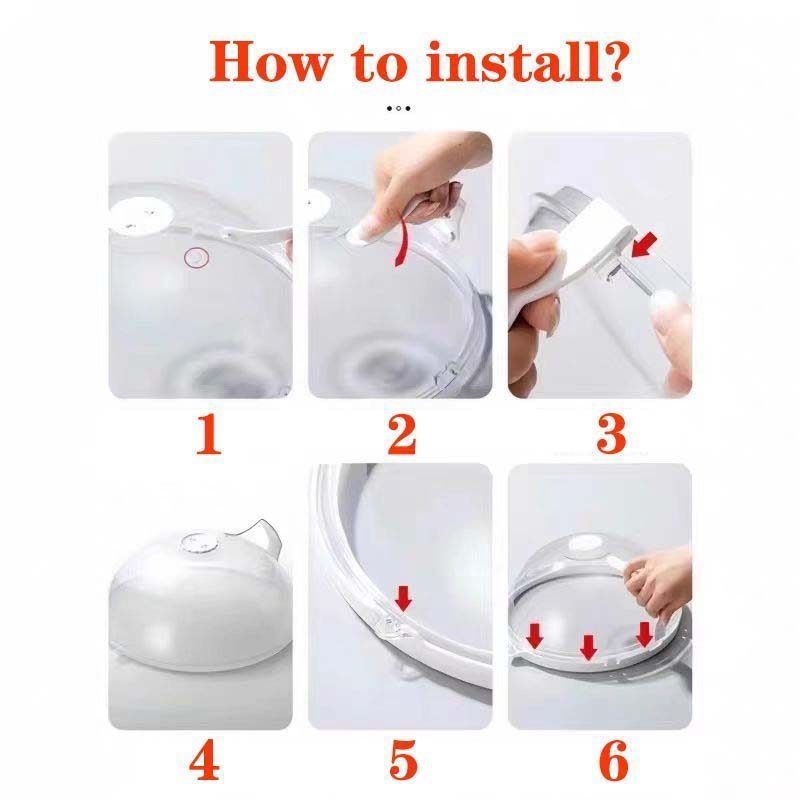 How to install?

1

2

3

4

5

6