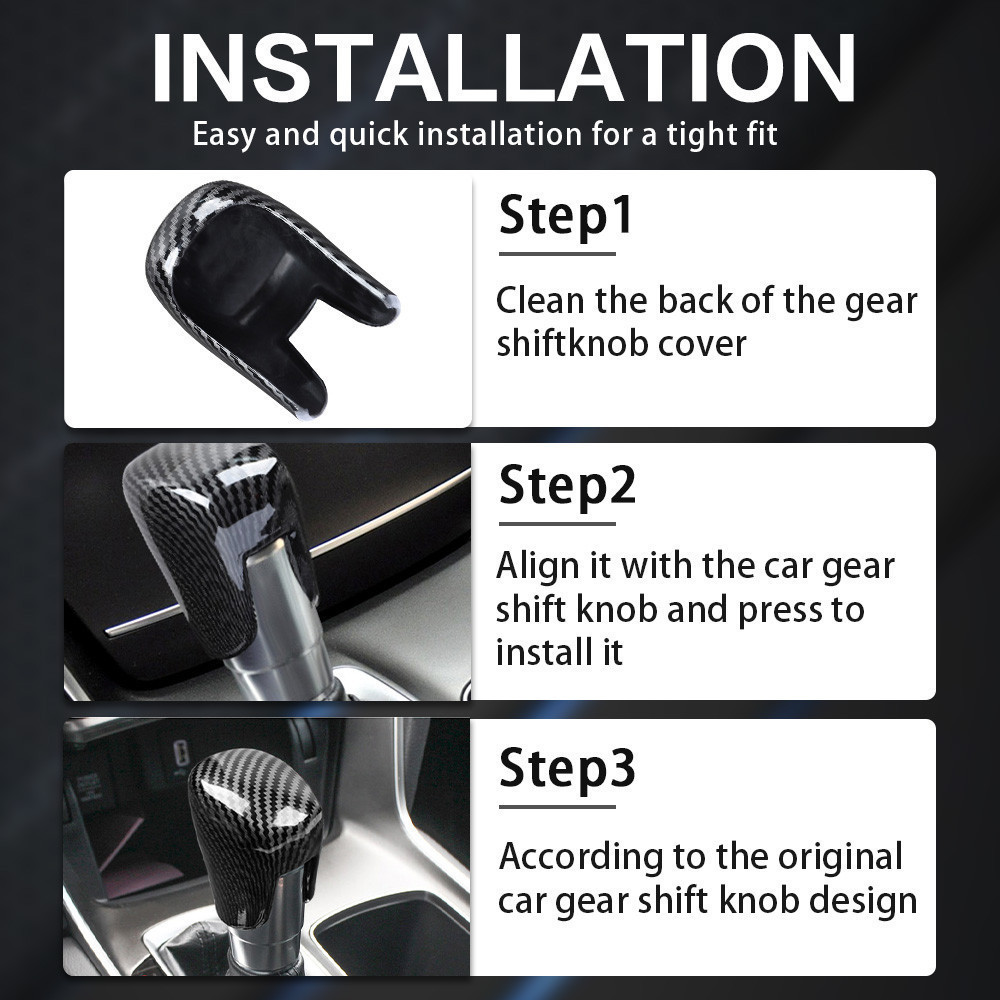 INSTALLATION
Easy and quick installation for a tight fit

Step1
Clean the back of the gear shiftknob cover

Step2
Align it with the car gear shift knob and press to install it

Step3
According to the original car gear shift knob design