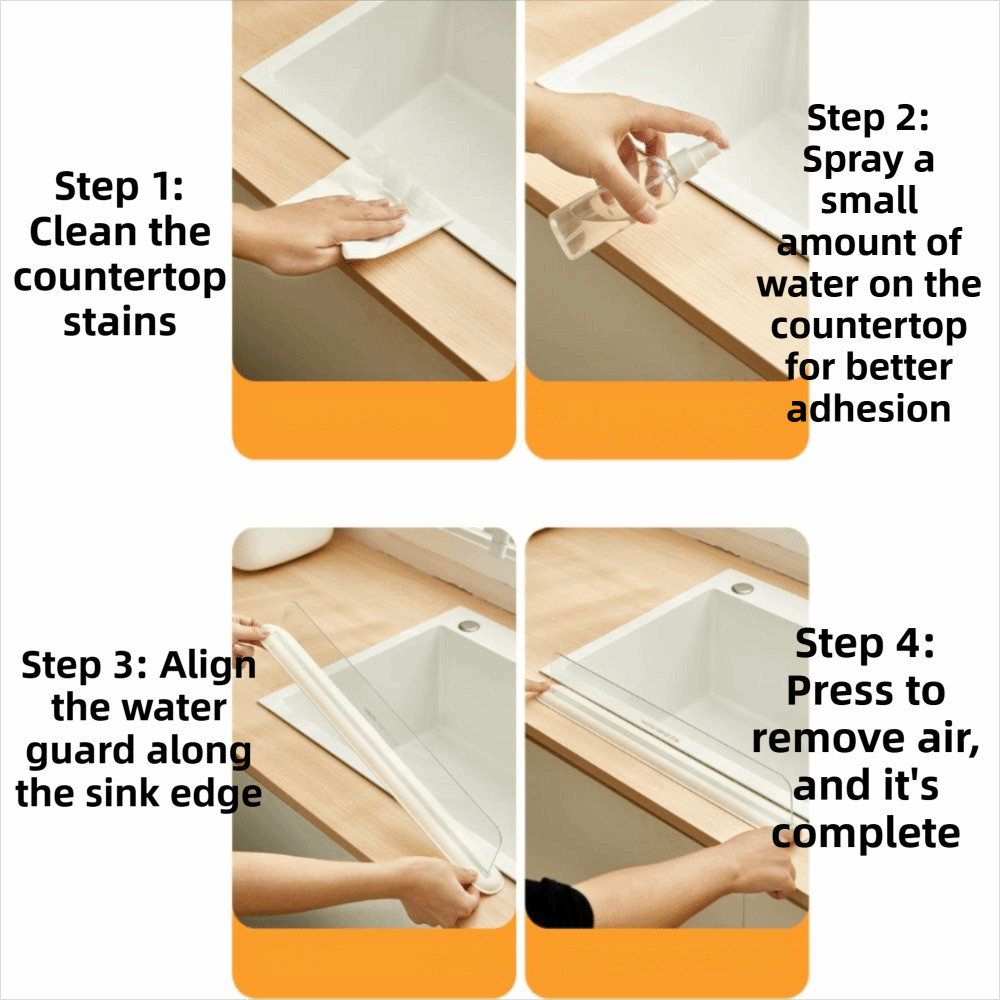 Step 1: Clean the countertop stains

Step 2: Spray a small amount of water on the countertop for better adhesion

Step 3: Align the water guard along the sink edge

Step 4: Press to remove air, and it's complete