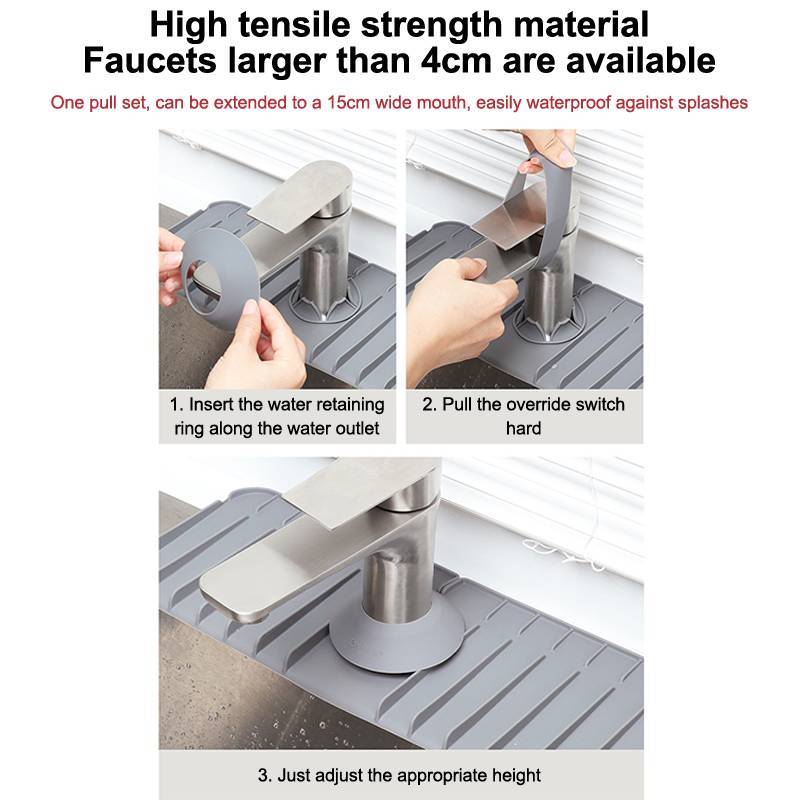 High tensile strength material
Faucets larger than 4cm are available

One pull set, can be extended to a 15cm wide mouth, easily waterproof against splashes

1. Insert the water retaining ring along the water outlet

2. Pull the override switch hard

3. Just adjust the appropriate height