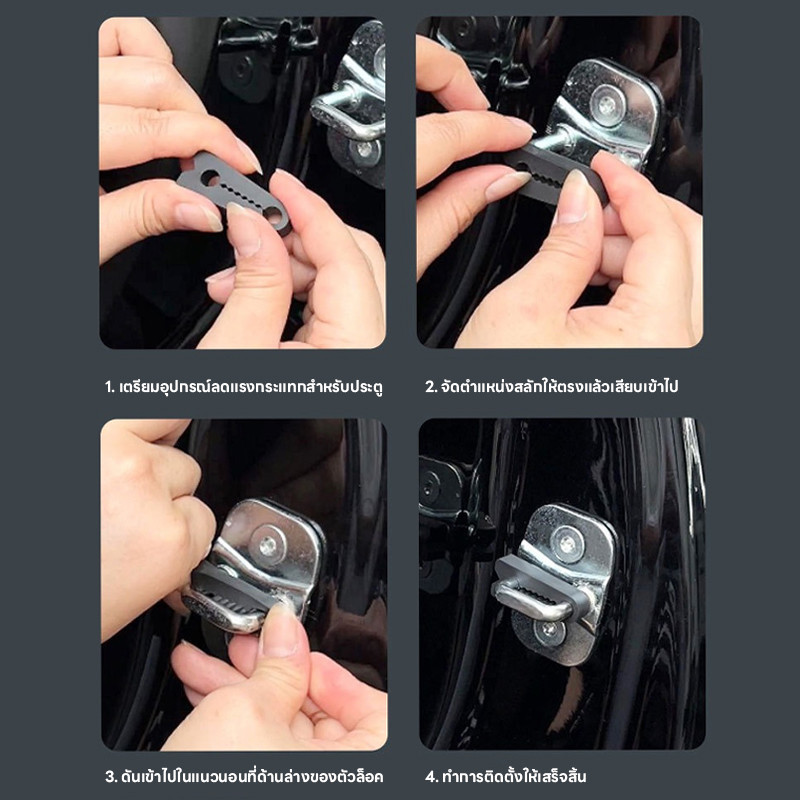 1. เตรียมอุปกรณ์ลดแรงกระแทกสำหรับประตู

2. จัดตำแหน่งสลักให้ตรงแล้วเสียบเข้าไป

3. ดันเข้าไปในแนวนอนที่ด้านล่างของตัวล็อค

4. ทำการติดตั้งให้เสร็จสิ้น