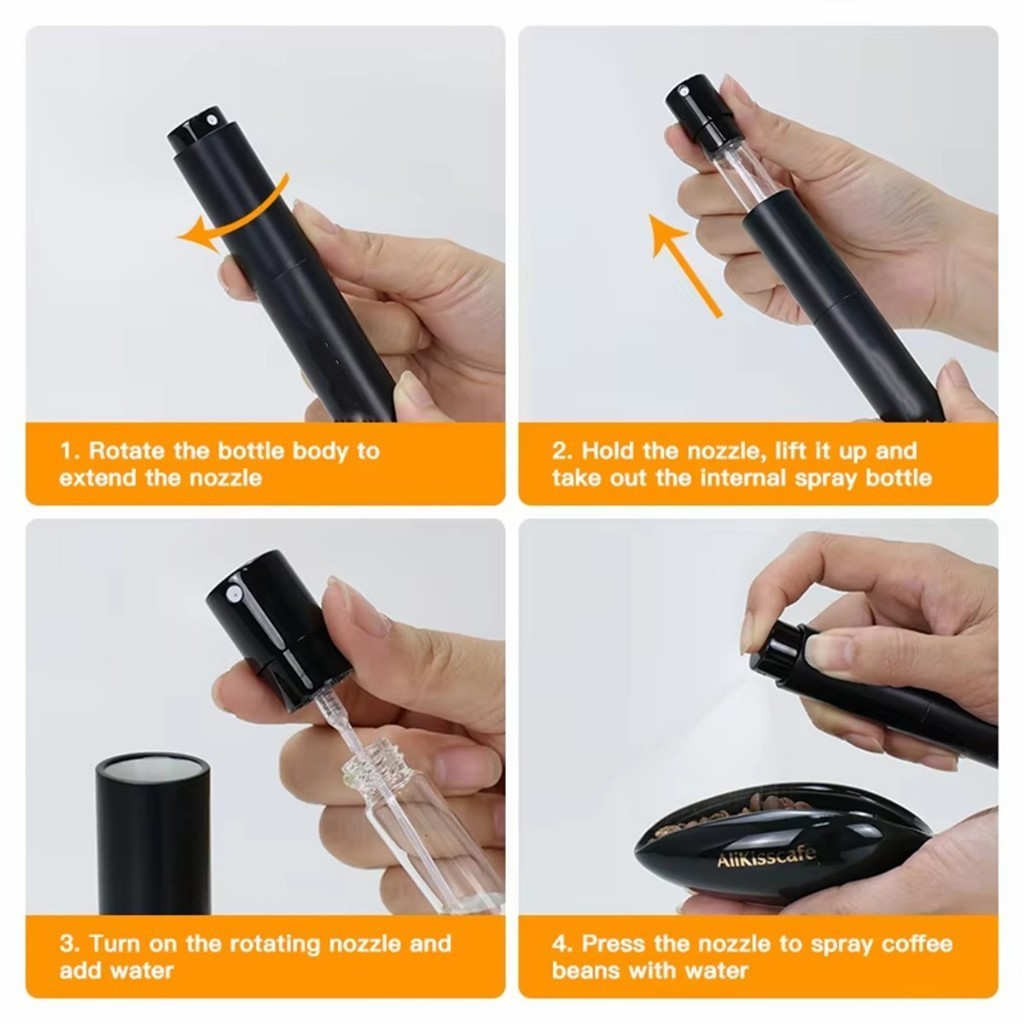 1. Rotate the bottle body to extend the nozzle

2. Hold the nozzle, lift it up and take out the internal spray bottle

3. Turn on the rotating nozzle and add water

AllKisscafe

4. Press the nozzle to spray coffee beans with water