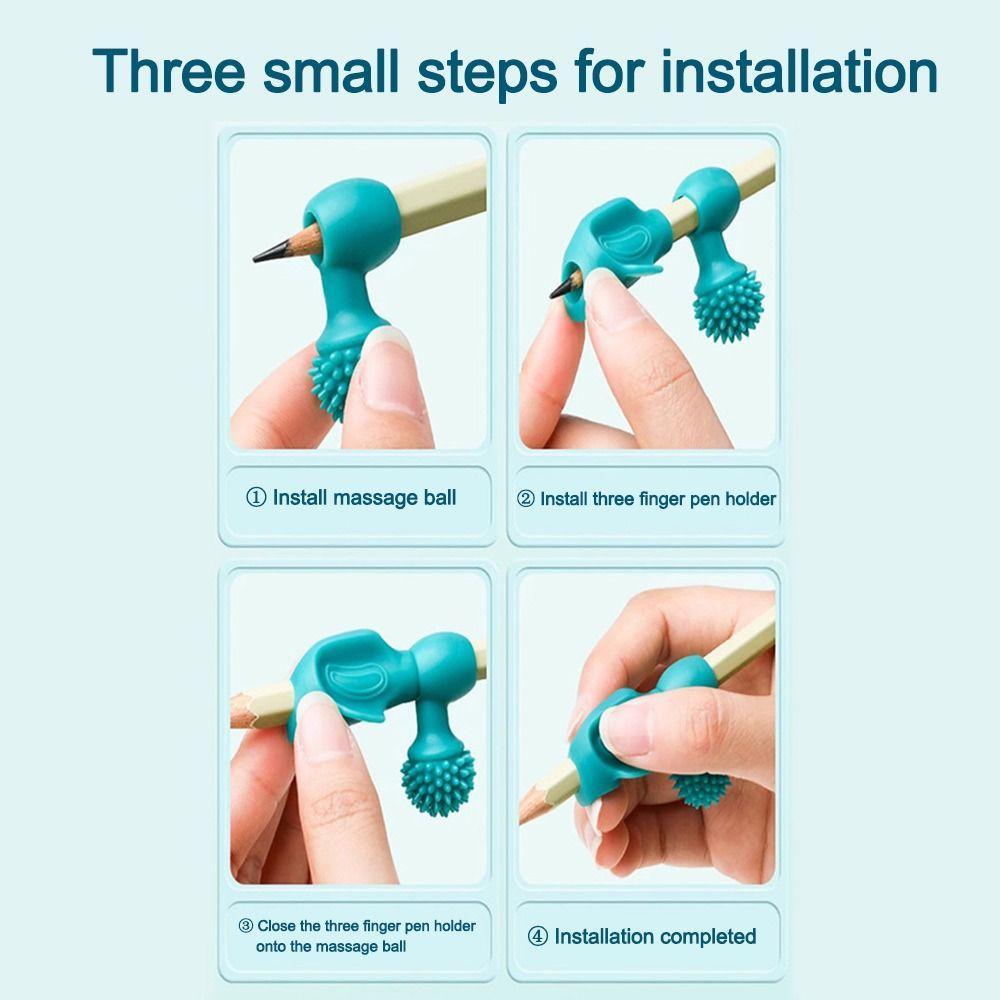 Three small steps for installation

① Install massage ball

② Install three finger pen holder

③ Close the three finger pen holder onto the massage ball

④ Installation completed