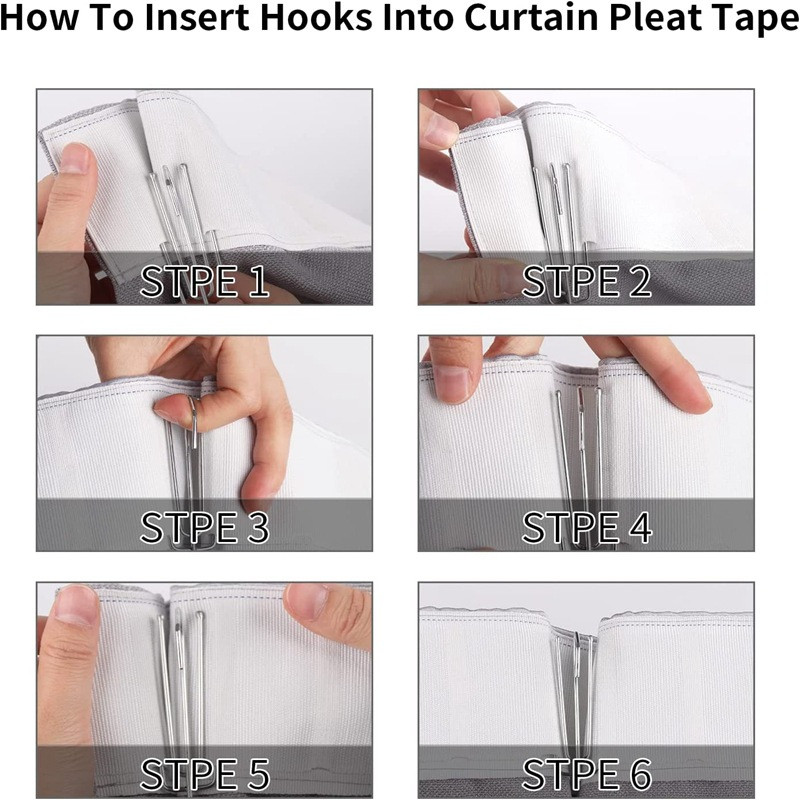 How To Insert Hooks Into Curtain Pleat Tape

STPE 1

STPE 2

STPE 3

STPE 4

STPE 5

STPE 6