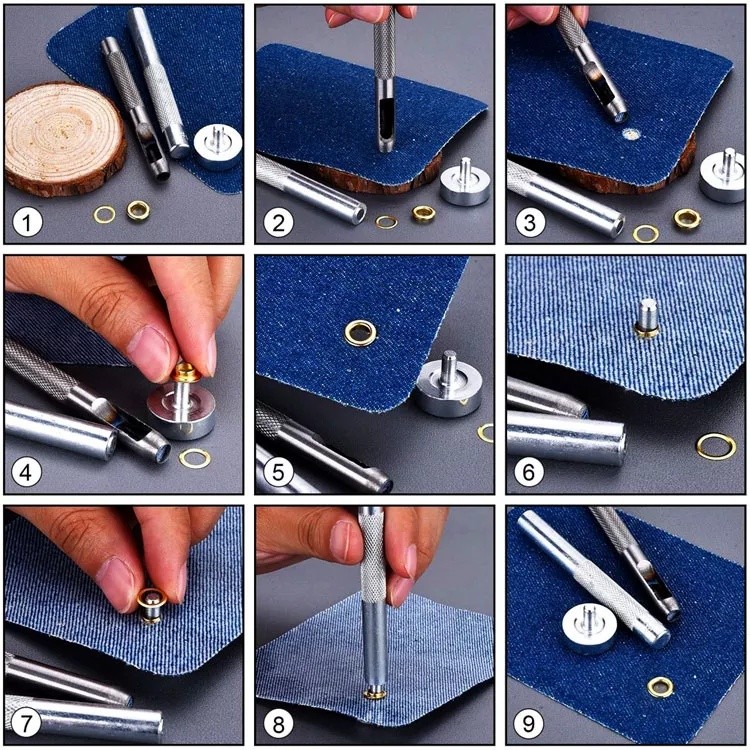 1
2
3
4
5
6
7
8
9