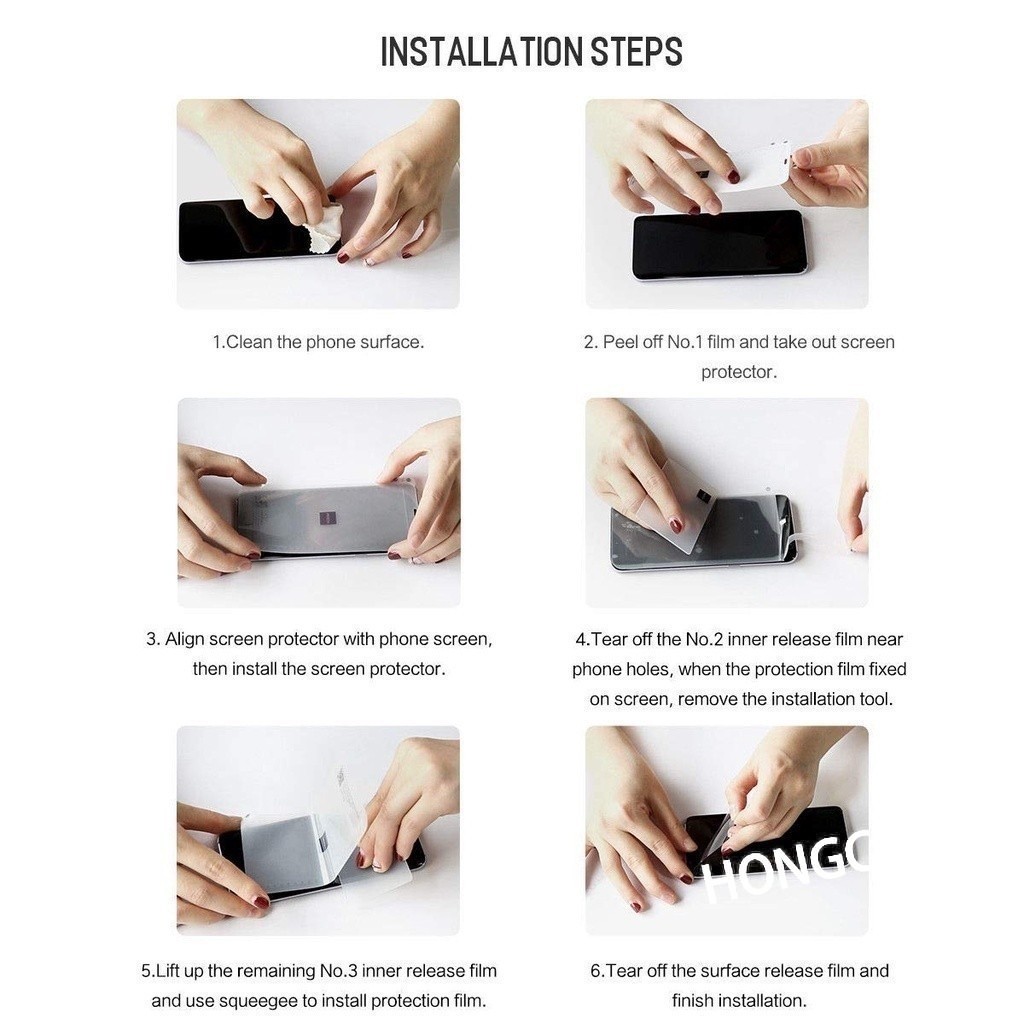 INSTALLATION STEPS

1.Clean the phone surface.

2. Peel off No.1 film and take out screen protector.

3. Align screen protector with phone screen, then install the screen protector.

4.Tear off the No.2 inner release film near phone holes, when the protection film fixed on screen, remove the installation tool.

5.Lift up the remaining No.3 inner release film and use squeegee to install protection film.

HONGC

6.Tear off the surface release film and finish installation.