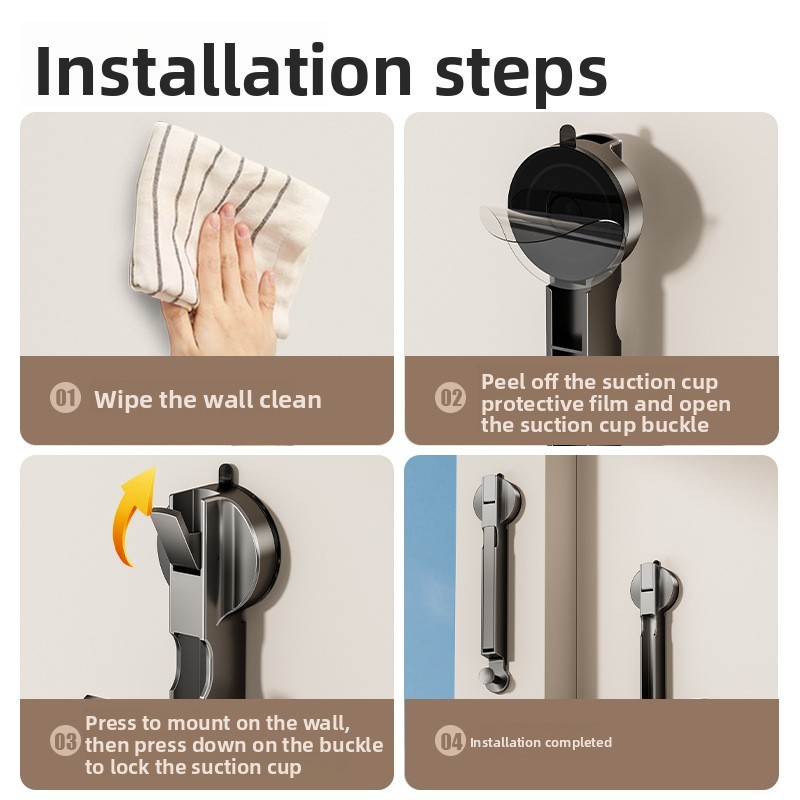 Installation steps

01 Wipe the wall clean

02 Peel off the suction cup protective film and open the suction cup buckle

03 Press to mount on the wall, then press down on the buckle to lock the suction cup

04 Installation completed