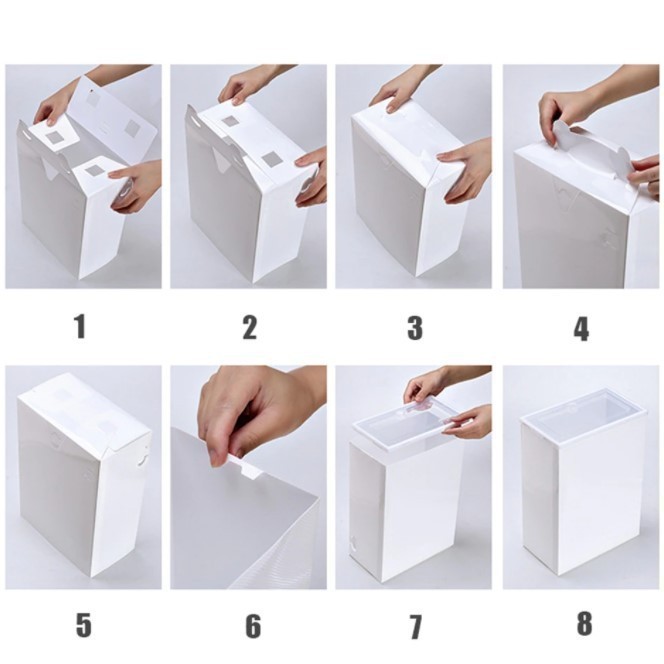 1 2 3 4

5 6 7 8