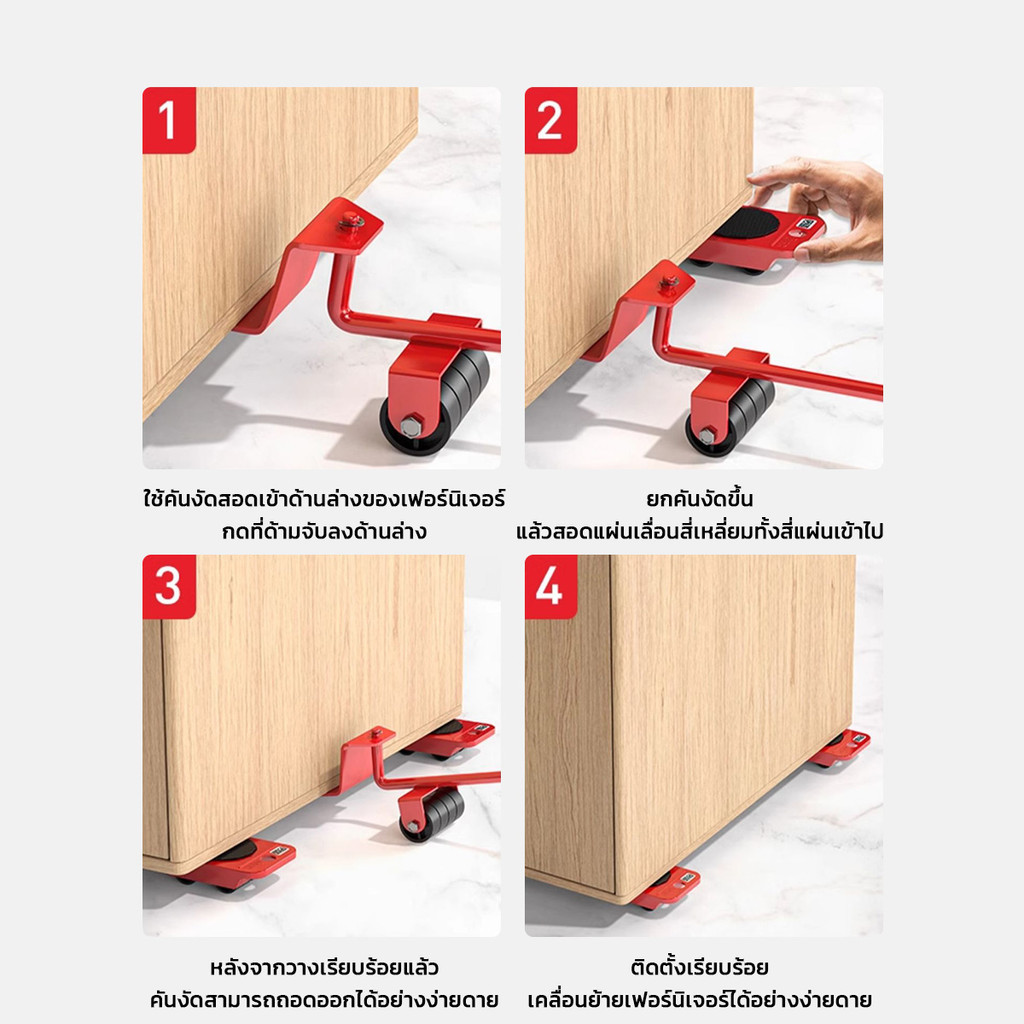 1

ใช้คันงัดสอดเข้าด้านล่างของเฟอร์นิเจอร์ กดที่ด้ามจับลงด้านล่าง

2

ยกคันงัดขึ้น แล้วสอดแผ่นเลื่อนสี่เหลี่ยมทั้งสี่แผ่นเข้าไป

3

หลังจากวางเรียบร้อยแล้ว คันงัดสามารถถอดออกได้อย่างง่ายดาย

4

ติดตั้งเรียบร้อย เคลื่อนย้ายเฟอร์นิเจอร์ได้อย่างง่ายดาย