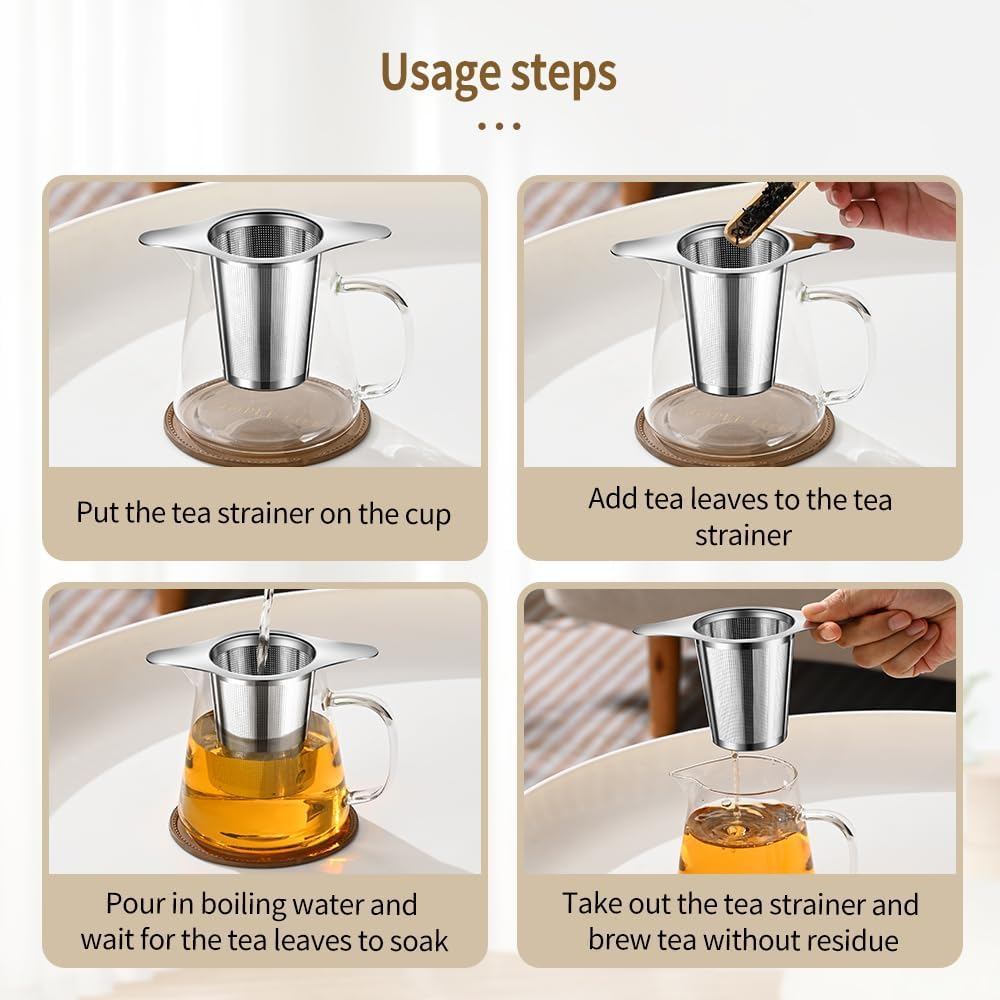 Usage steps

...

Put the tea strainer on the cup

Add tea leaves to the tea strainer

Pour in boiling water and wait for the tea leaves to soak

Take out the tea strainer and brew tea without residue