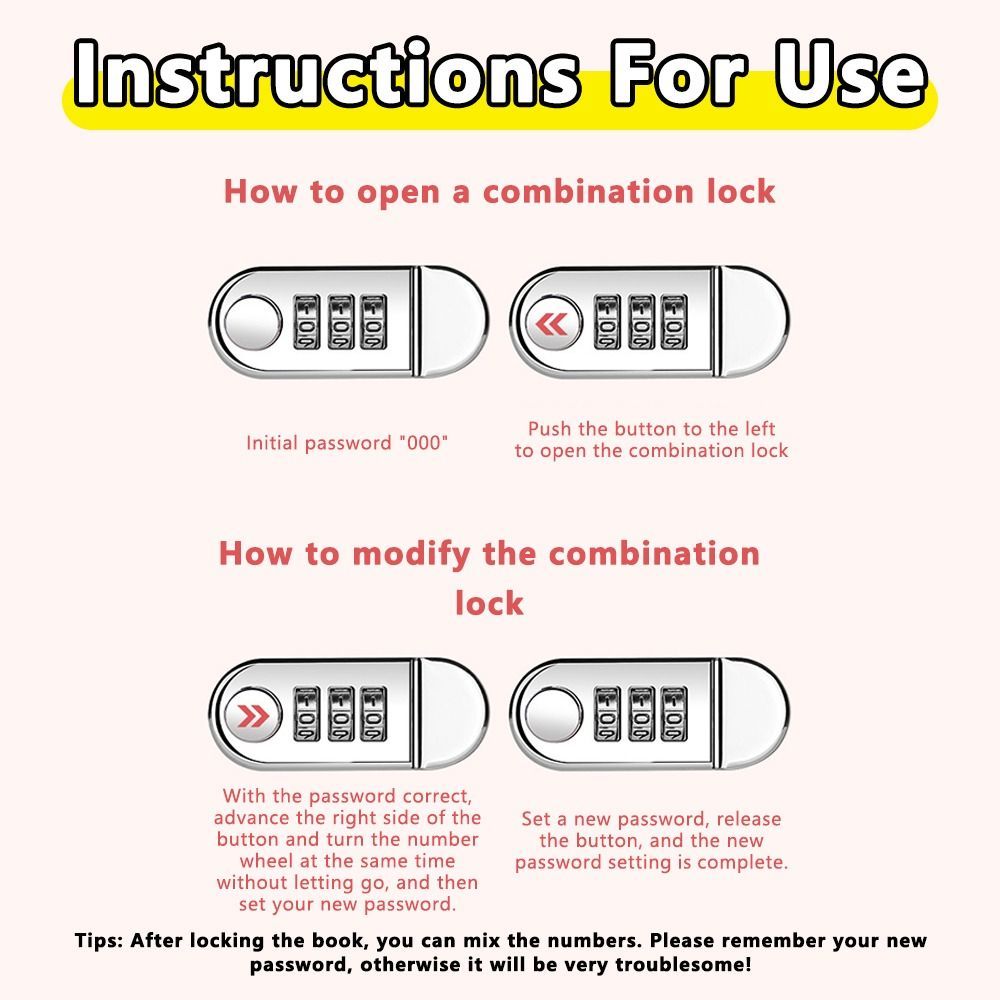 Instructions For Use

How to open a combination lock

Initial password "000"

Push the button to the left to open the combination lock

How to modify the combination lock

With the password correct, advance the right side of the button and turn the number wheel at the same time without letting go, and then set your new password.

Set a new password, release the button, and the new password setting is complete.

Tips: After locking the book, you can mix the numbers. Please remember your new password, otherwise it will be very troublesome!