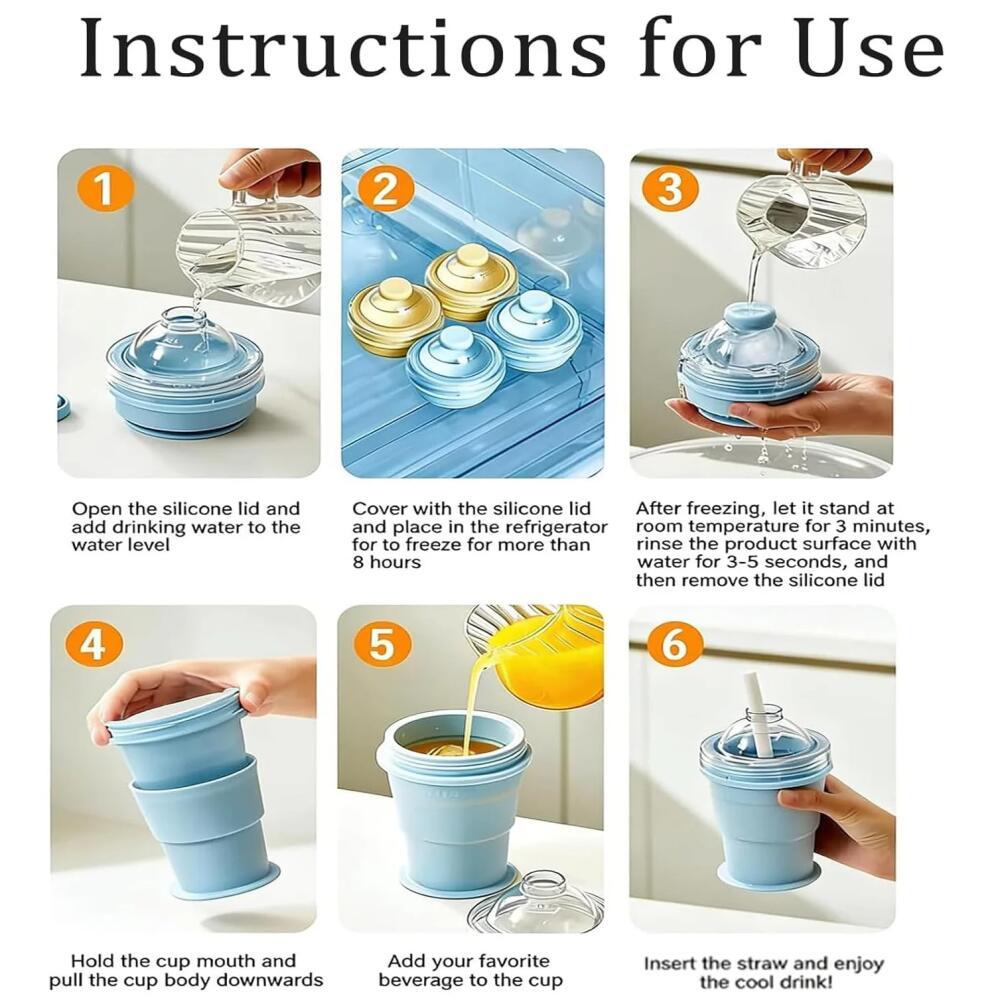 Instructions for Use

1

Open the silicone lid and add drinking water to the water level

2

Cover with the silicone lid and place in the refrigerator for to freeze for more than 8 hours

3

After freezing, let it stand at room temperature for 3 minutes, rinse the product surface with water for 3-5 seconds, and then remove the silicone lid

4

Hold the cup mouth and pull the cup body downwards

5

Add your favorite beverage to the cup

6

Insert the straw and enjoy the cool drink!