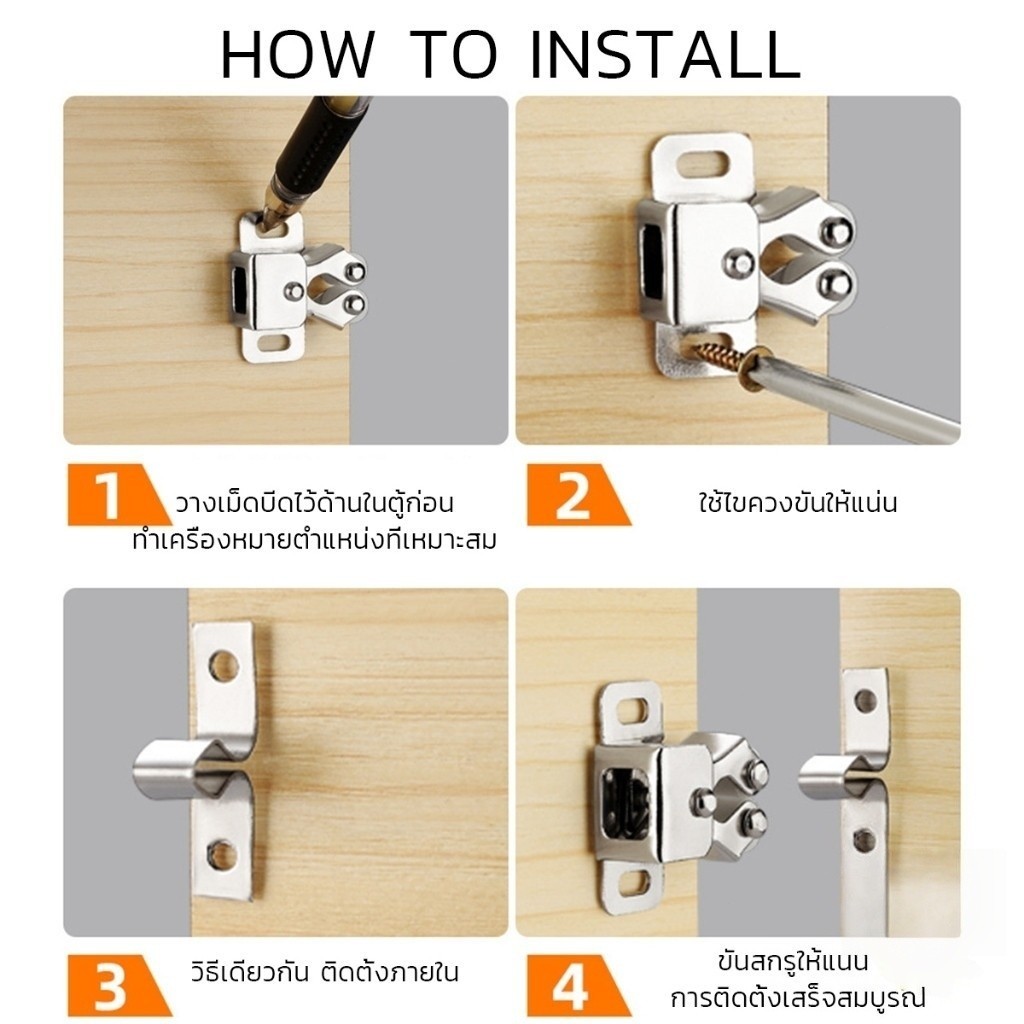 HOW TO INSTALL

1 วางเม็ดบีดไว้ด้านในตู้ก่อน ทำเครื่องหมายตำแหน่งที่เหมาะสม

2 ใช้ไขควงขันให้แน่น

3 วิธีเดียวกัน ติดตั้งภายใน

4 ขันสกรูให้แนน การติดตั้งเสร็จสมบูรณ์