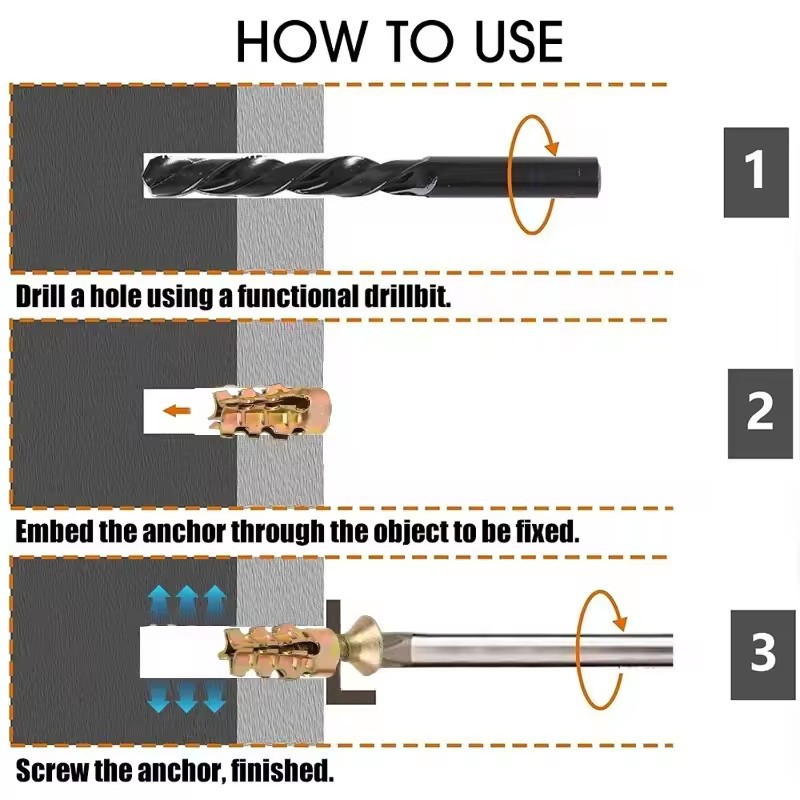 HOW TO USE

1

Drill a hole using a functional drillbit.

2

Embed the anchor through the object to be fixed.

3

Screw the anchor, finished.