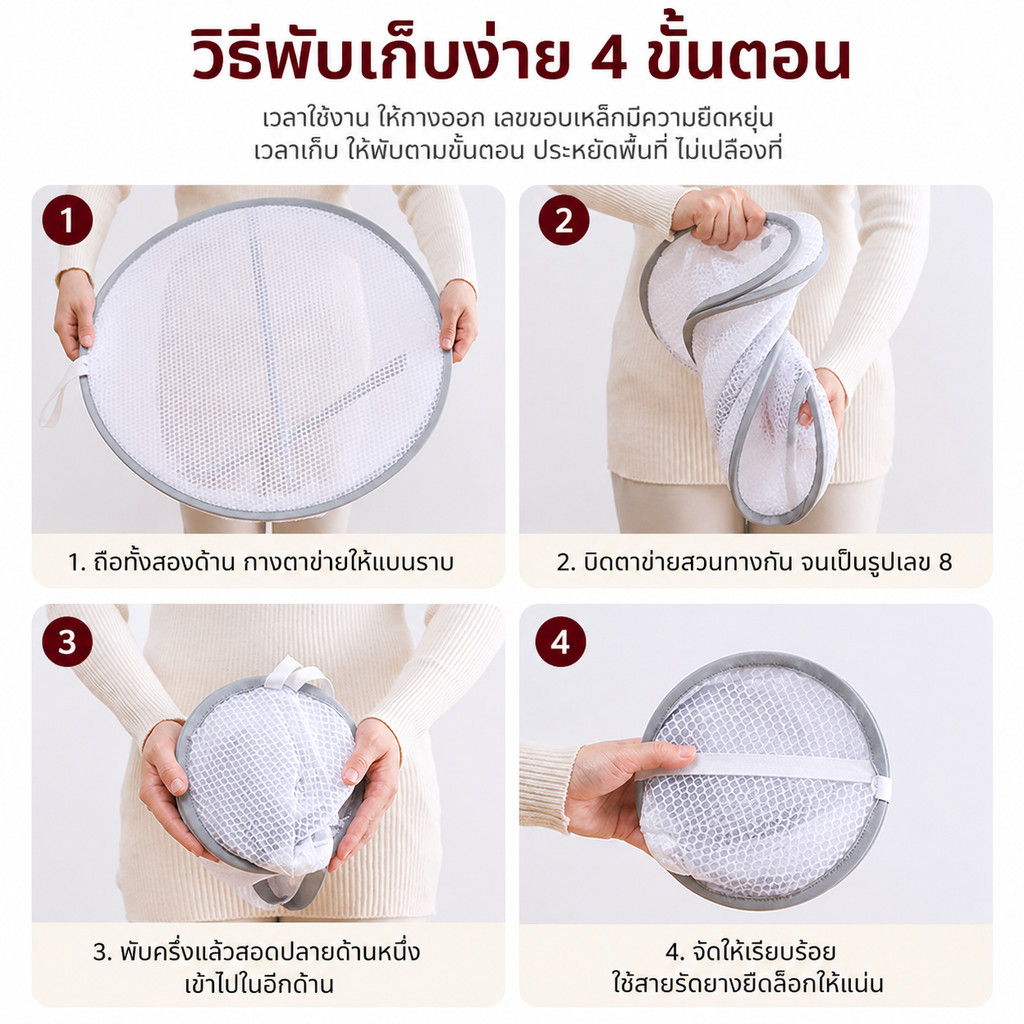 วิธีพับเก็บง่าย 4 ขั้นตอน

เวลาใช้งาน ให้กางออก เลขขอบเหล็กมีความยืดหยุ่น
เวลาเก็บ ให้พับตามขั้นตอน ประหยัดพื้นที่ ไม่เปลืองที่

1

1. ถือทั้งสองด้าน กางตาข่ายให้แบนราบ

2

2. บิดตาข่ายสวนทางกัน จนเป็นรูปเลข 8

3

3. พับครึ่งแล้วสอดปลายด้านหนึ่ง เข้าไปในอีกด้าน

4

4. จัดให้เรียบร้อย
ใช้สายรัดยางยืดล็อกให้แน่น