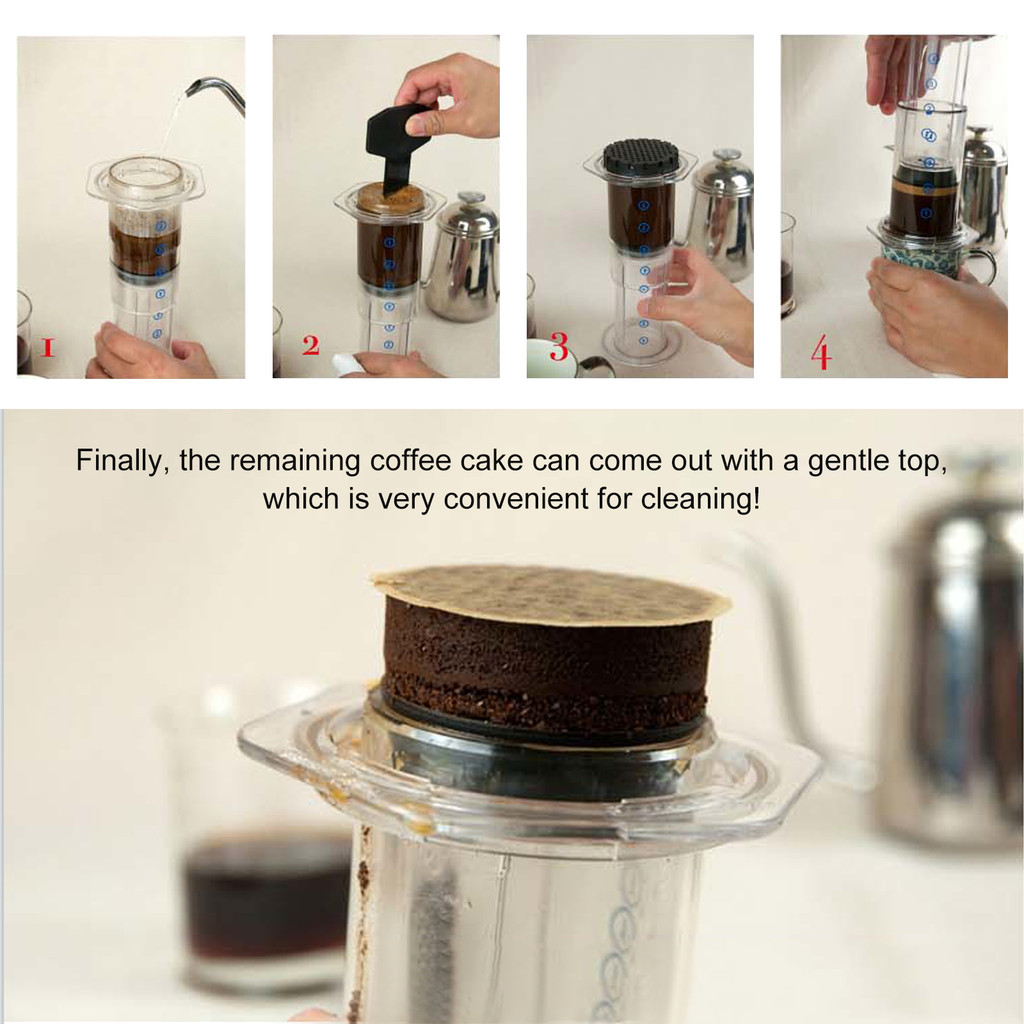 1

2

3

4

Finally, the remaining coffee cake can come out with a gentle top, which is very convenient for cleaning!