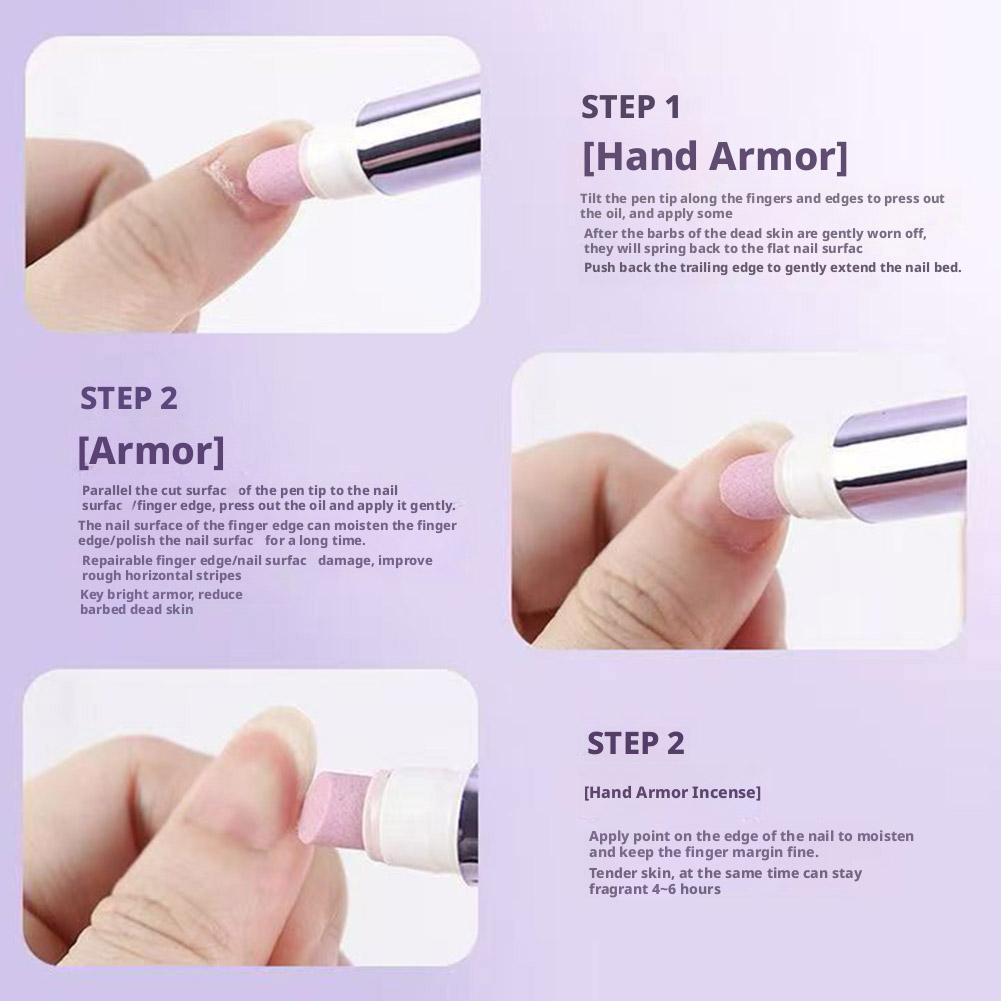 STEP 1
[Hand Armor]

Tilt the pen tip along the fingers and edges to press out the oil, and apply some
After the barbs of the dead skin are gently worn off, they will spring back to the flat nail surfac
Push back the trailing edge to gently extend the nail bed.

STEP 2
[Armor]

Parallel the cut surfac of the pen tip to the nail surfac /finger edge, press out the oil and apply it gently.
The nail surface of the finger edge can moisten the finger edge/polish the nail surfac for a long time.
Repairable finger edge/nail surfac damage, improve rough horizontal stripes
Key bright armor, reduce barbed dead skin

STEP 2

[Hand Armor Incense]

Apply point on the edge of the nail to moisten and keep the finger margin fine.
Tender skin, at the same time can stay fragrant 4~6 hours