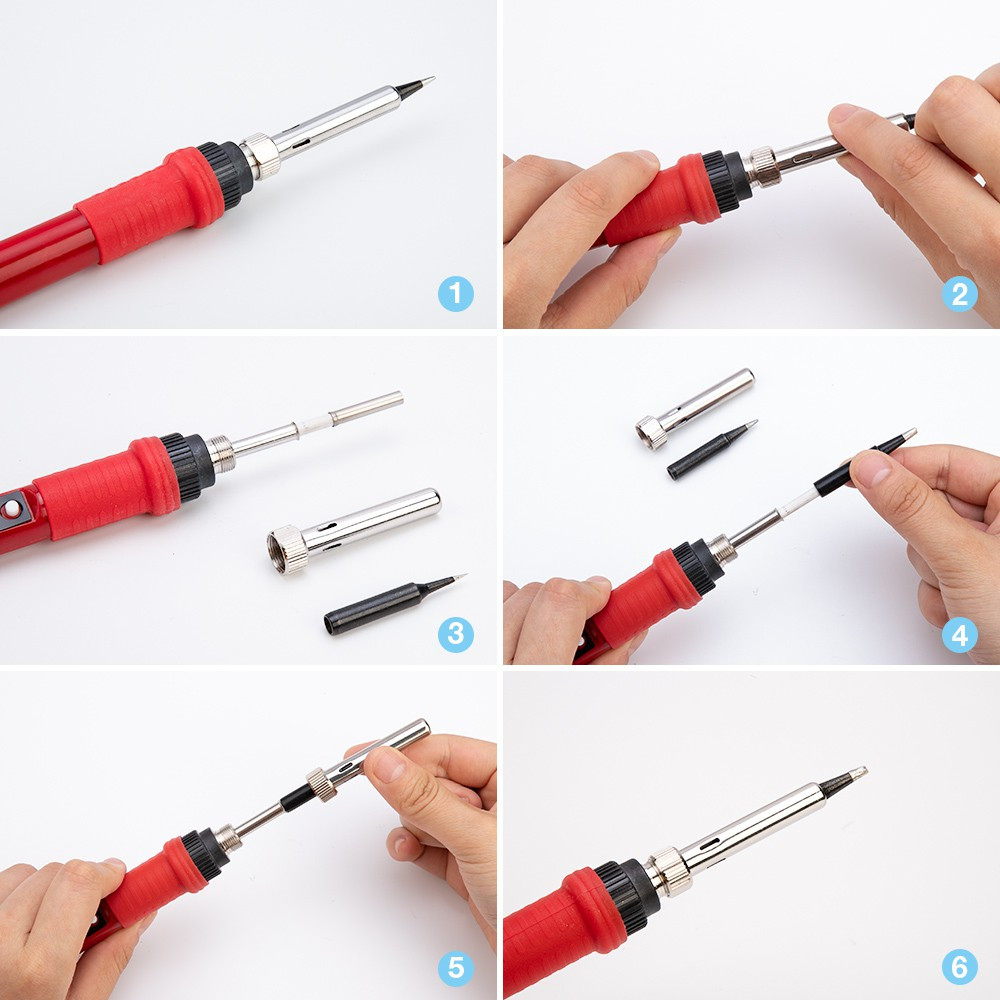 1
2
3
4
5
6