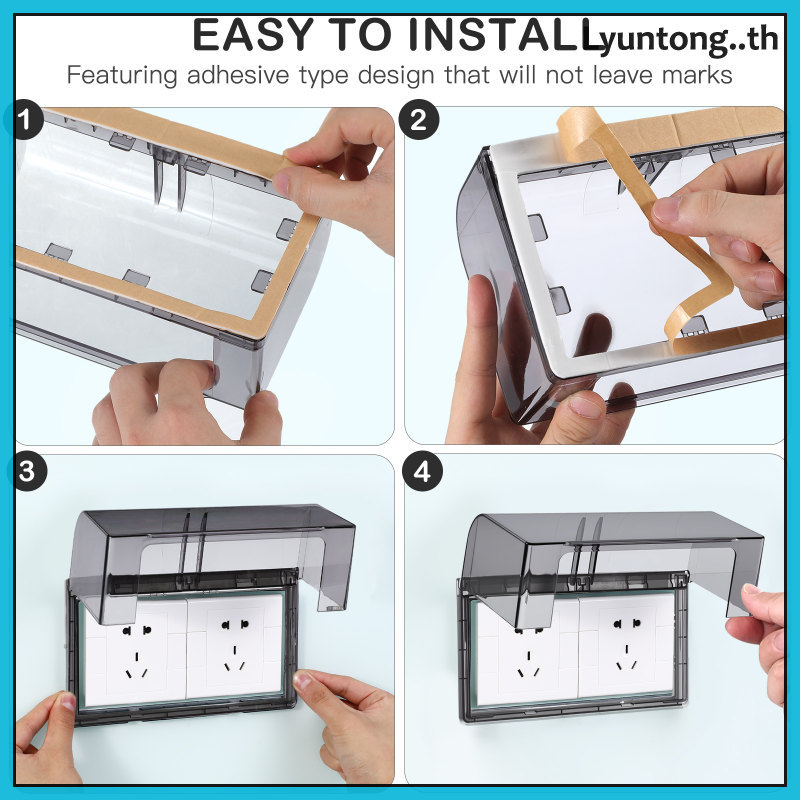 EASY TO INSTALL yuntong..th
Featuring adhesive type design that will not leave marks

1

2

3

4