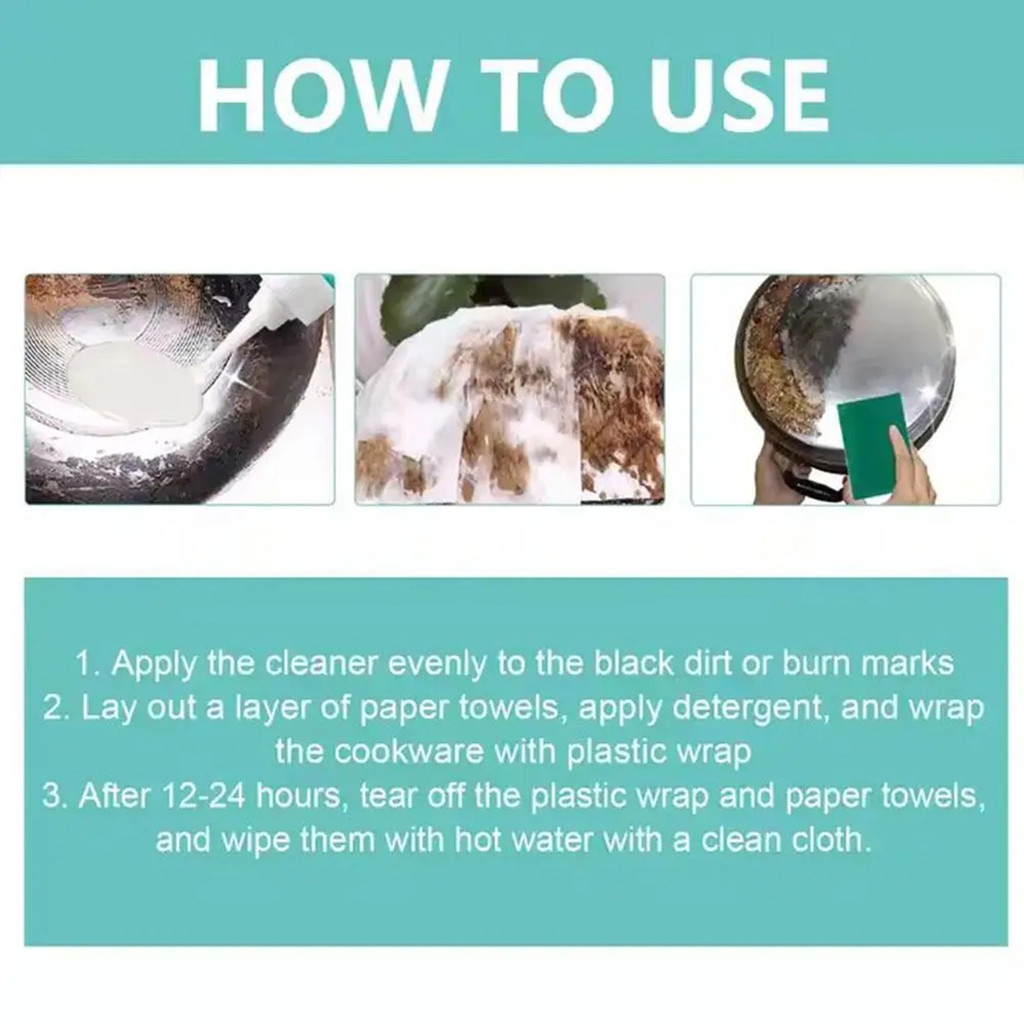 HOW TO USE

1. Apply the cleaner evenly to the black dirt or burn marks
2. Lay out a layer of paper towels, apply detergent, and wrap the cookware with plastic wrap
3. After 12-24 hours, tear off the plastic wrap and paper towels, and wipe them with hot water with a clean cloth.