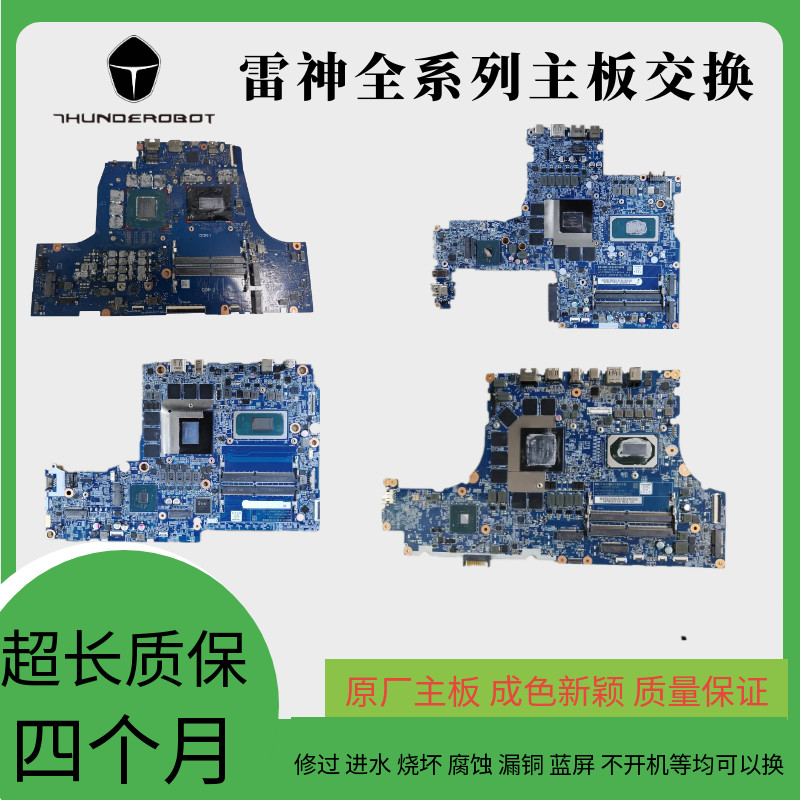 THUNDEROBOT

雷神全系列主板交换

超长质保

四个月

原厂主板 成色新颖 质量保证

修过 进水 烧坏 腐蚀 漏铜 蓝屏 不开机等均可以换