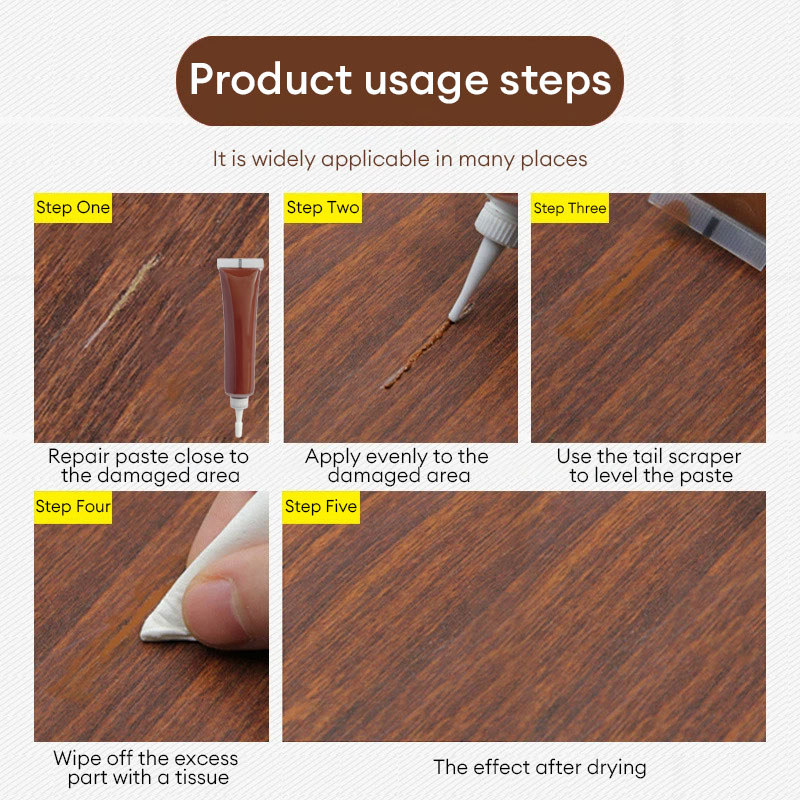 Product usage steps

It is widely applicable in many places

Step One

Repair paste close to the damaged area

Step Two

Apply evenly to the damaged area

Step Three

Use the tail scraper to level the paste

Step Four

Wipe off the excess part with a tissue

Step Five

The effect after drying