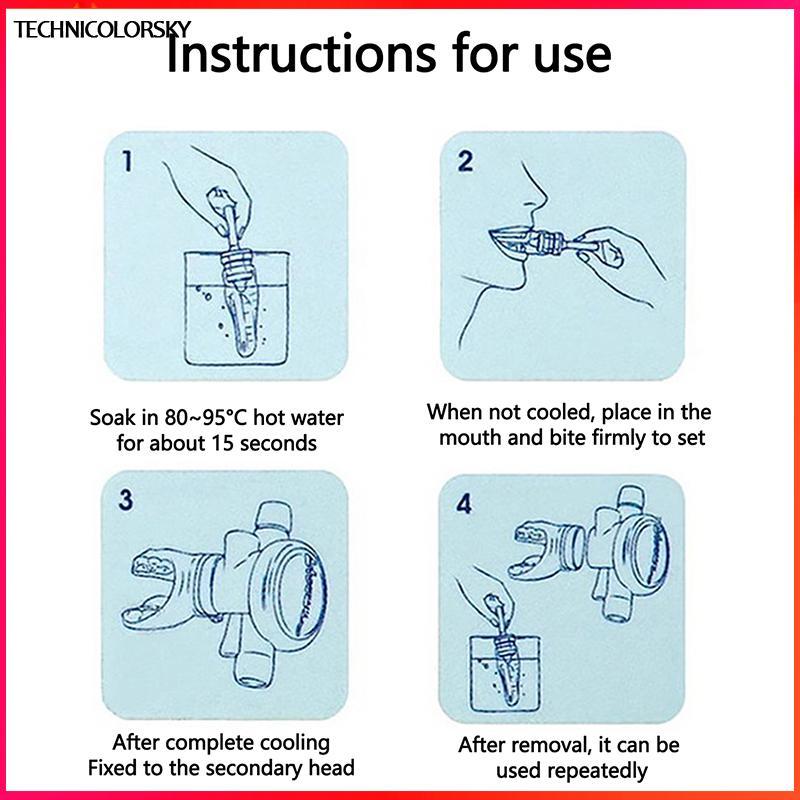 TECHNICOLORSKY

Instructions for use

1

Soak in 80~95°C hot water for about 15 seconds

2

When not cooled, place in the mouth and bite firmly to set

3

After complete cooling Fixed to the secondary head

4

After removal, it can be used repeatedly