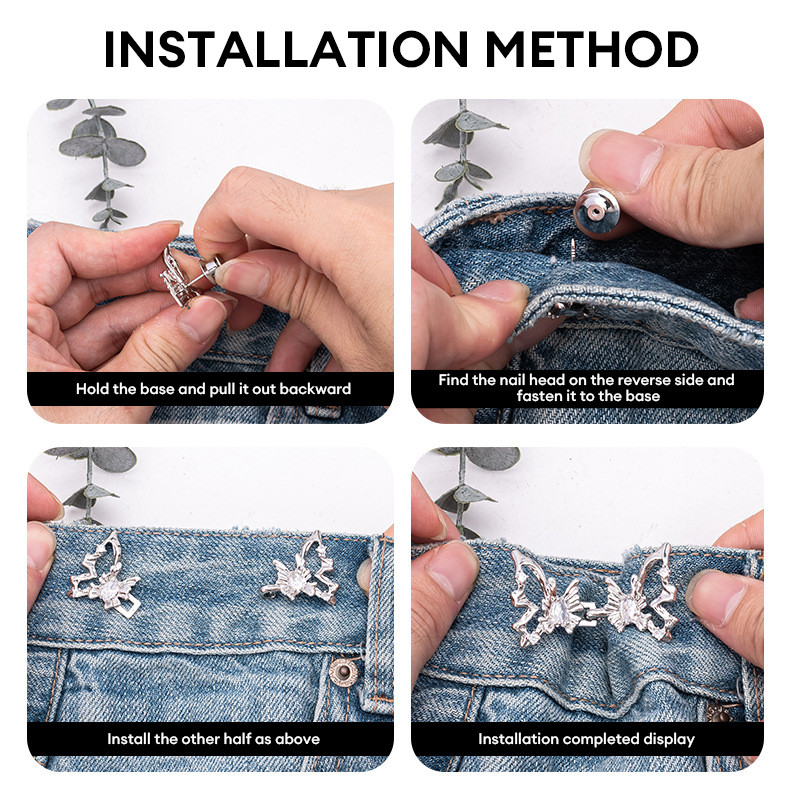 INSTALLATION METHOD

Hold the base and pull it out backward

Find the nail head on the reverse side and fasten it to the base

Install the other half as above

Installation completed display