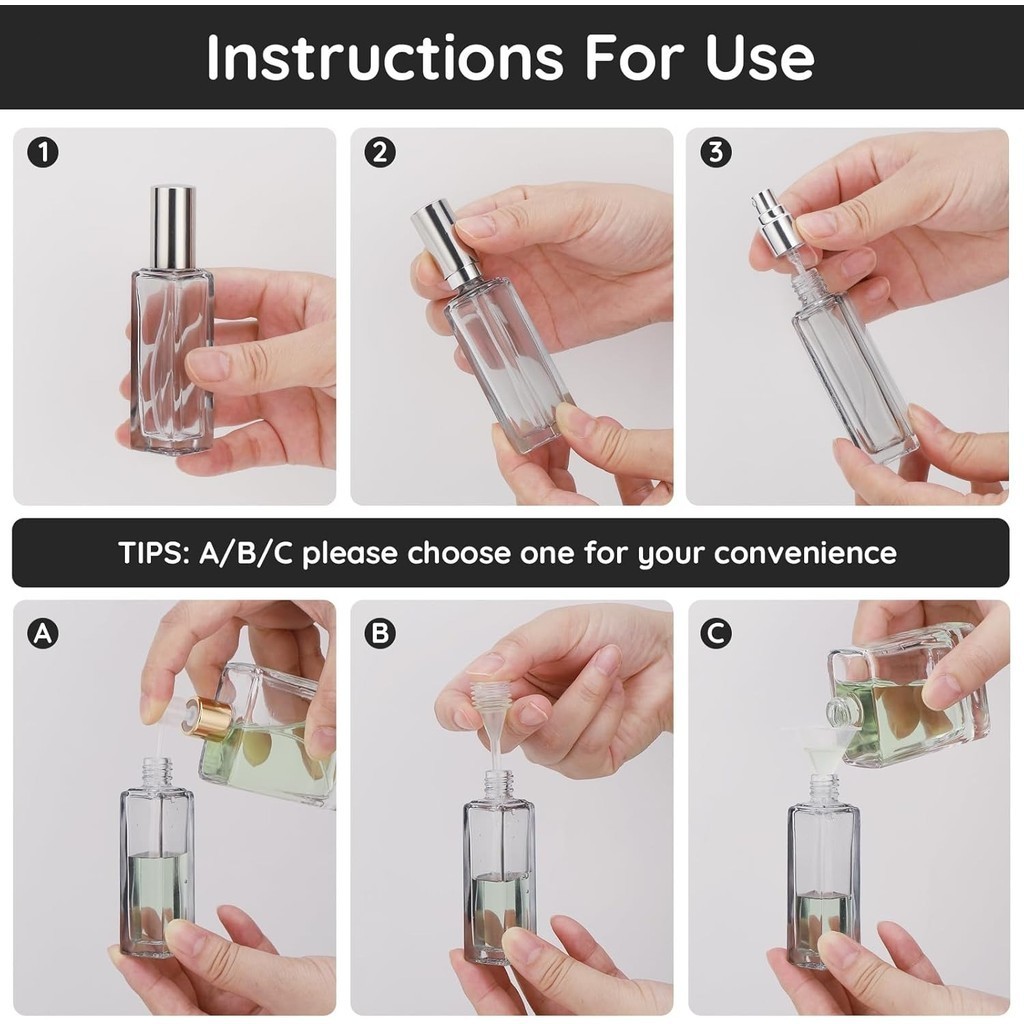 Instructions For Use

1

2

3

TIPS: A/B/C please choose one for your convenience

A

B

C