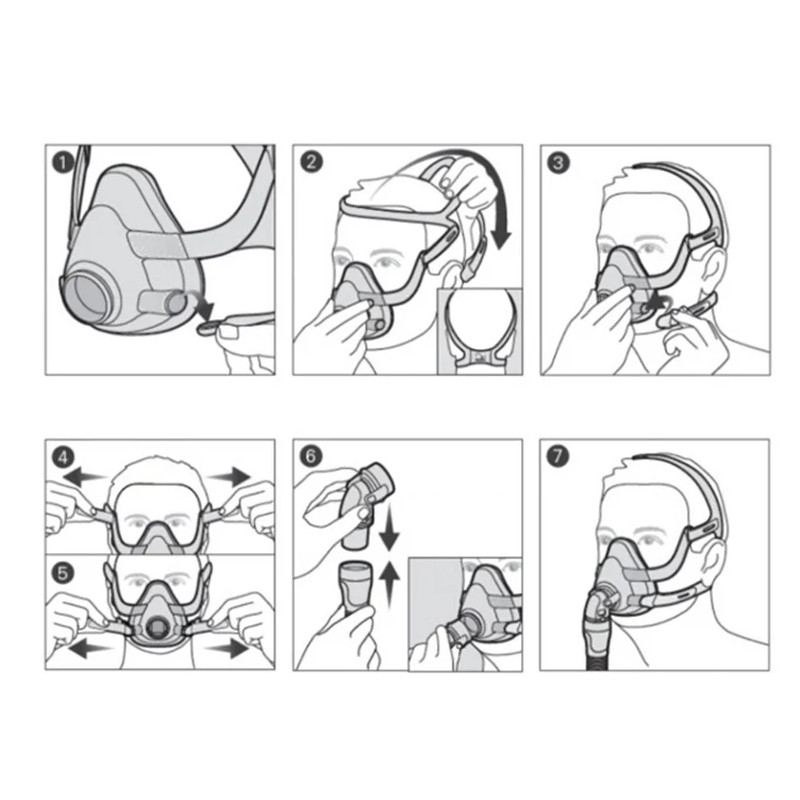 1
2
3
4
5
6
7