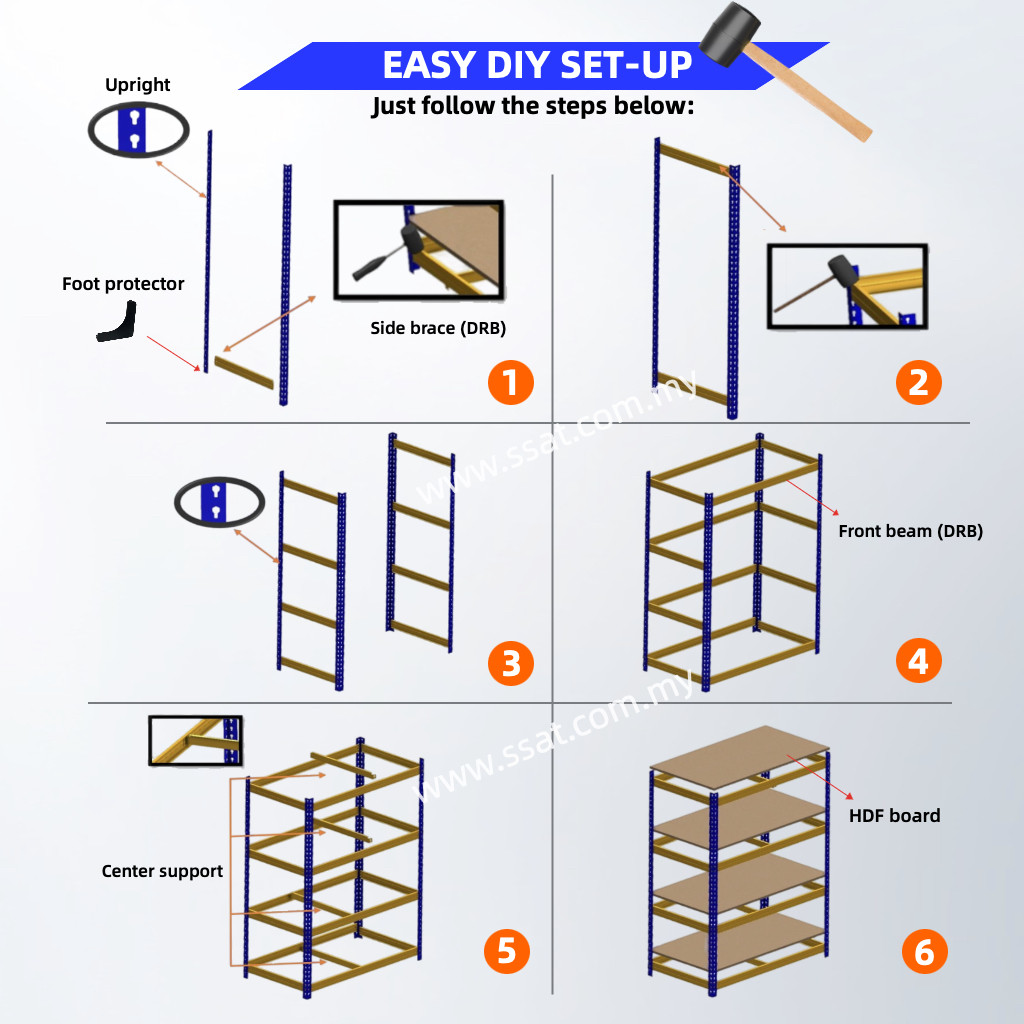 EASY DIY SET-UP
Just follow the steps below:

Upright

Foot protector

Side brace (DRB)

1

2

www.ssat.com.my

3

Front beam (DRB)

4

www.ssat.com.my

Center support

5

HDF board

6