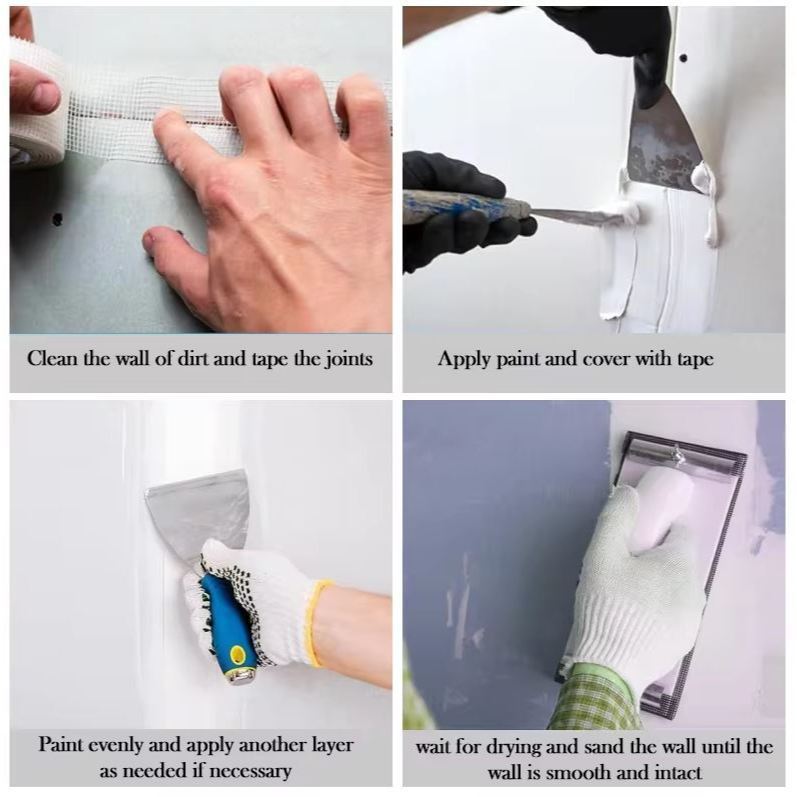 Clean the wall of dirt and tape the joints

Apply paint and cover with tape

Paint evenly and apply another layer as needed if necessary

wait for drying and sand the wall until the wall is smooth and intact