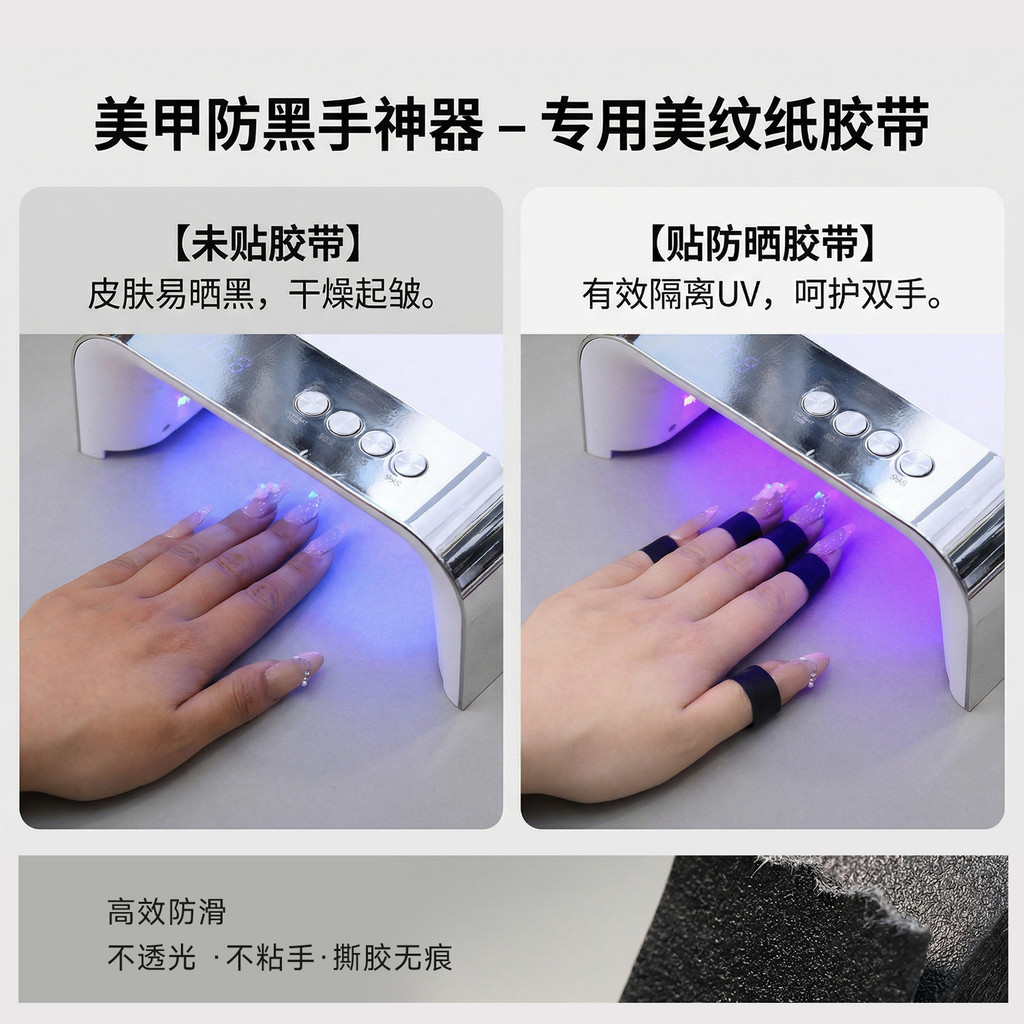 美甲防黑手神器 – 专用美纹纸胶带

【未贴胶带】
皮肤易晒黑，干燥起皱。

【贴防晒胶带】
有效隔离UV，呵护双手。

高效防滑
不透光 ·不粘手·撕胶无痕