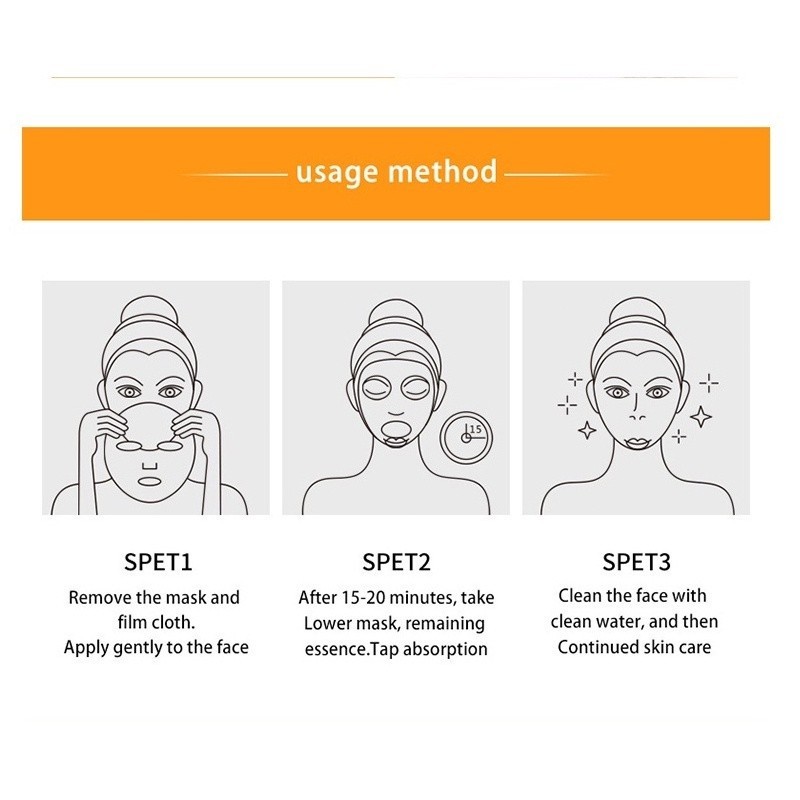 usage method

15

SPET1
Remove the mask and film cloth.
Apply gently to the face

SPET2
After 15-20 minutes, take Lower mask, remaining essence.Tap absorption

SPET3
Clean the face with clean water, and then Continued skin care