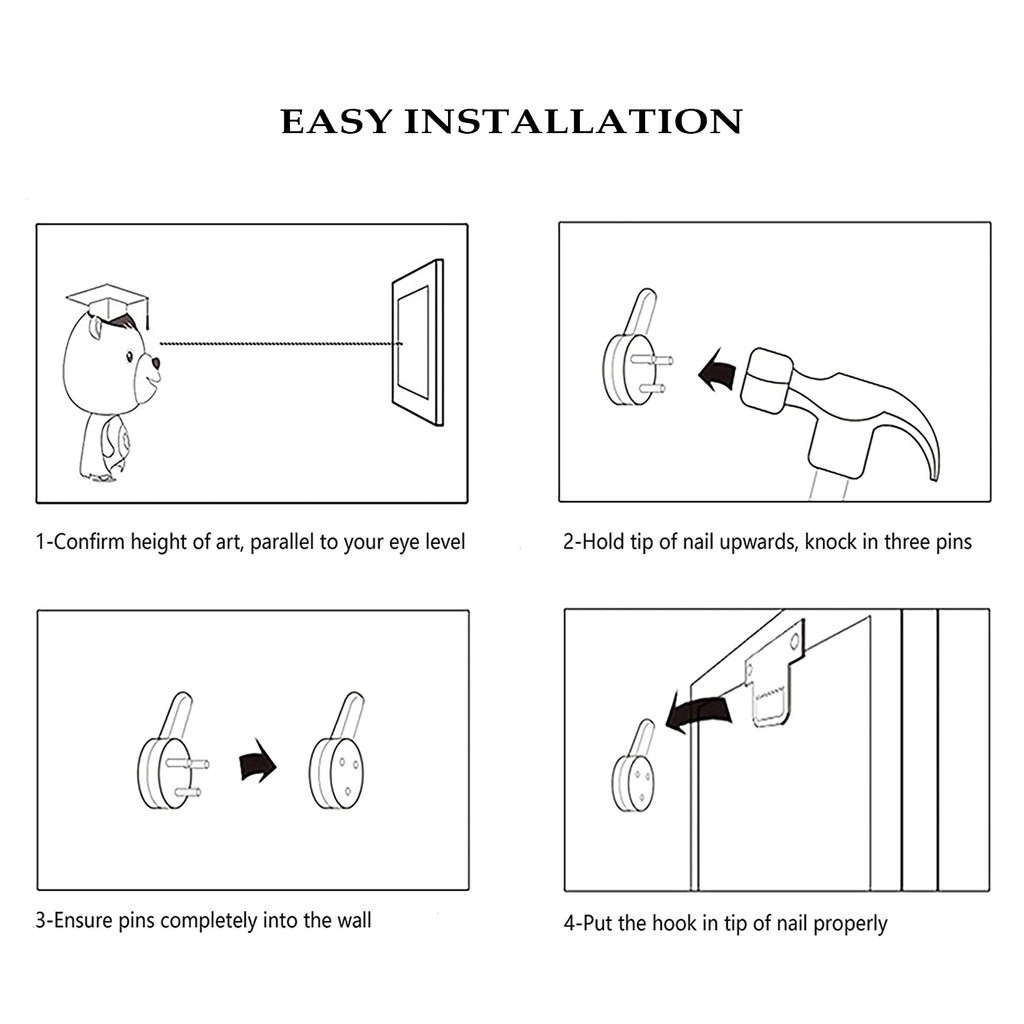 EASY INSTALLATION

1-Confirm height of art, parallel to your eye level

2-Hold tip of nail upwards, knock in three pins

3-Ensure pins completely into the wall

4-Put the hook in tip of nail properly