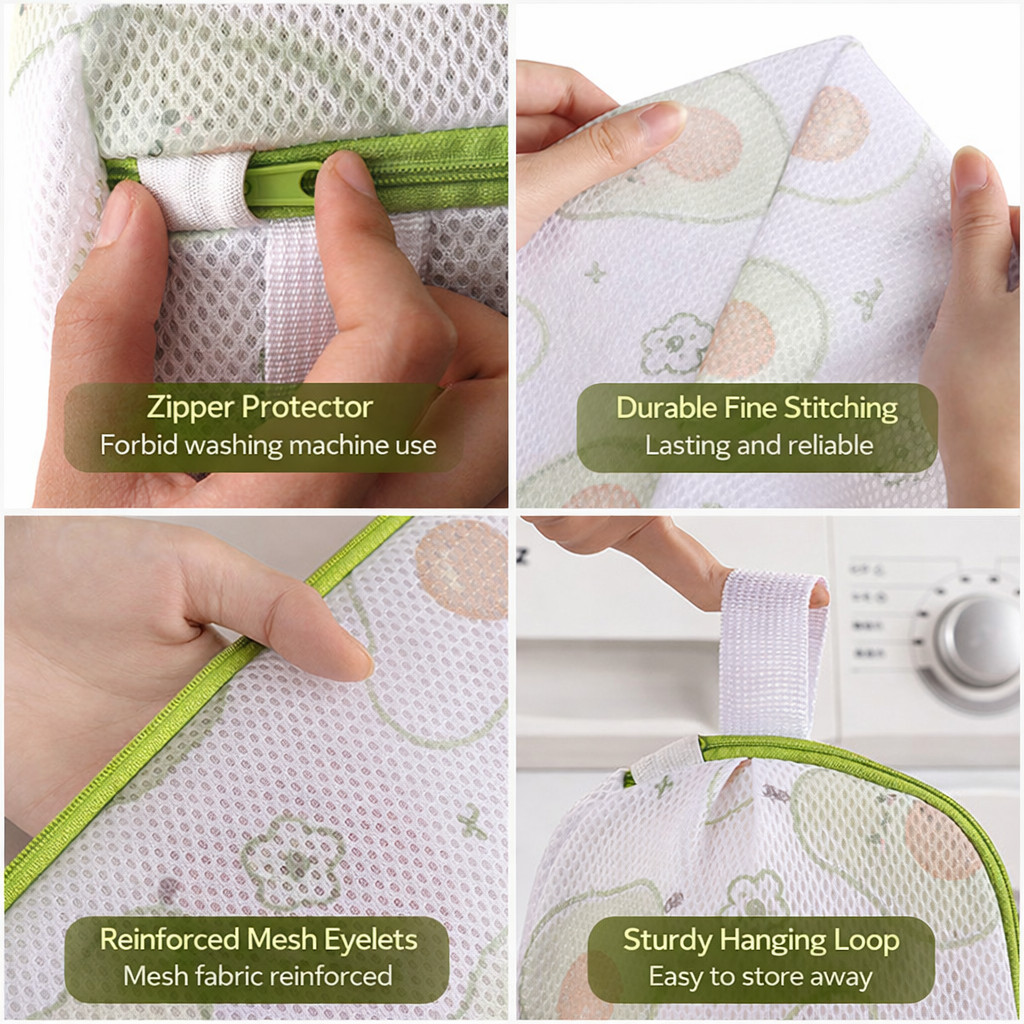 Zipper Protector
Forbid washing machine use

Durable Fine Stitching
Lasting and reliable

Reinforced Mesh Eyelets
Mesh fabric reinforced

Sturdy Hanging Loop
Easy to store away