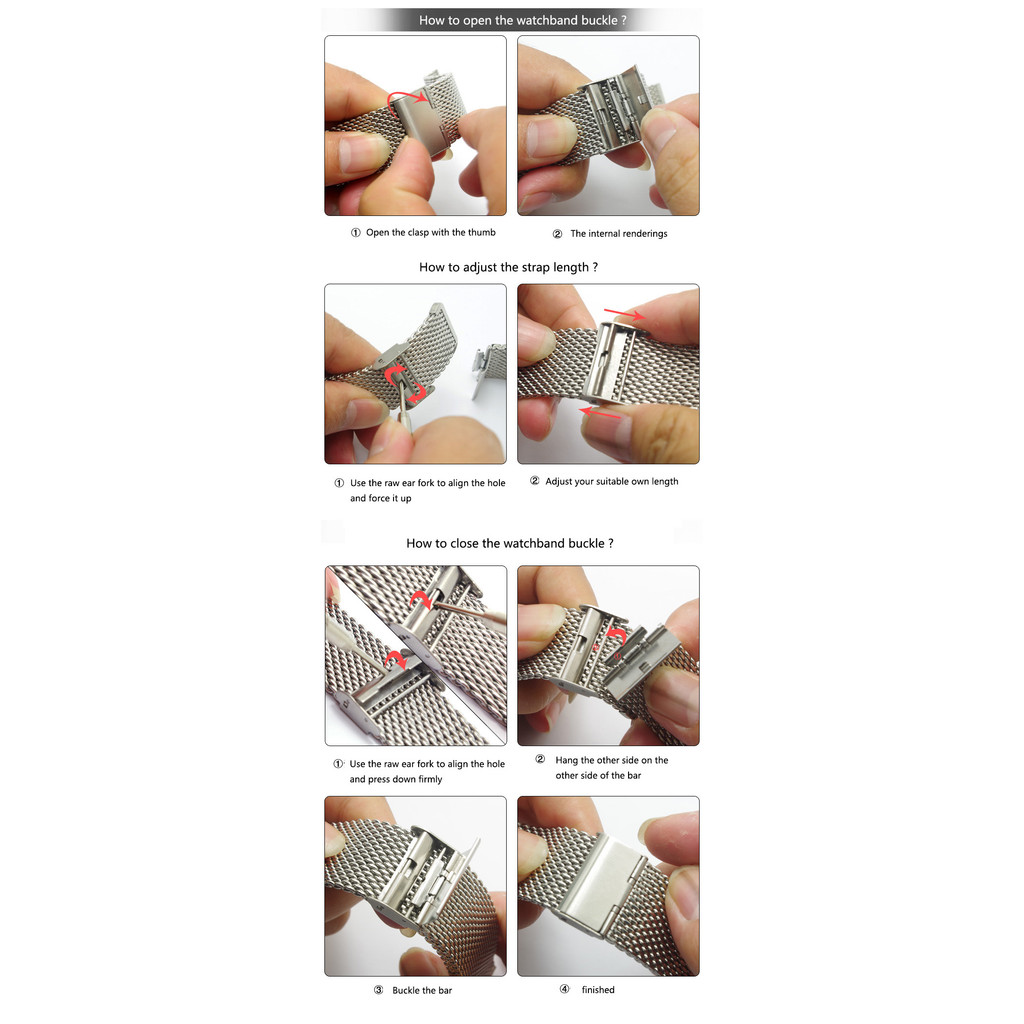 How to open the watchband buckle ?

① Open the clasp with the thumb

② The internal renderings

How to adjust the strap length ?

① Use the raw ear fork to align the hole and force it up

② Adjust your suitable own length

How to close the watchband buckle ?

① Use the raw ear fork to align the hole and press down firmly

② Hang the other side on the other side of the bar

③ Buckle the bar

④ finished