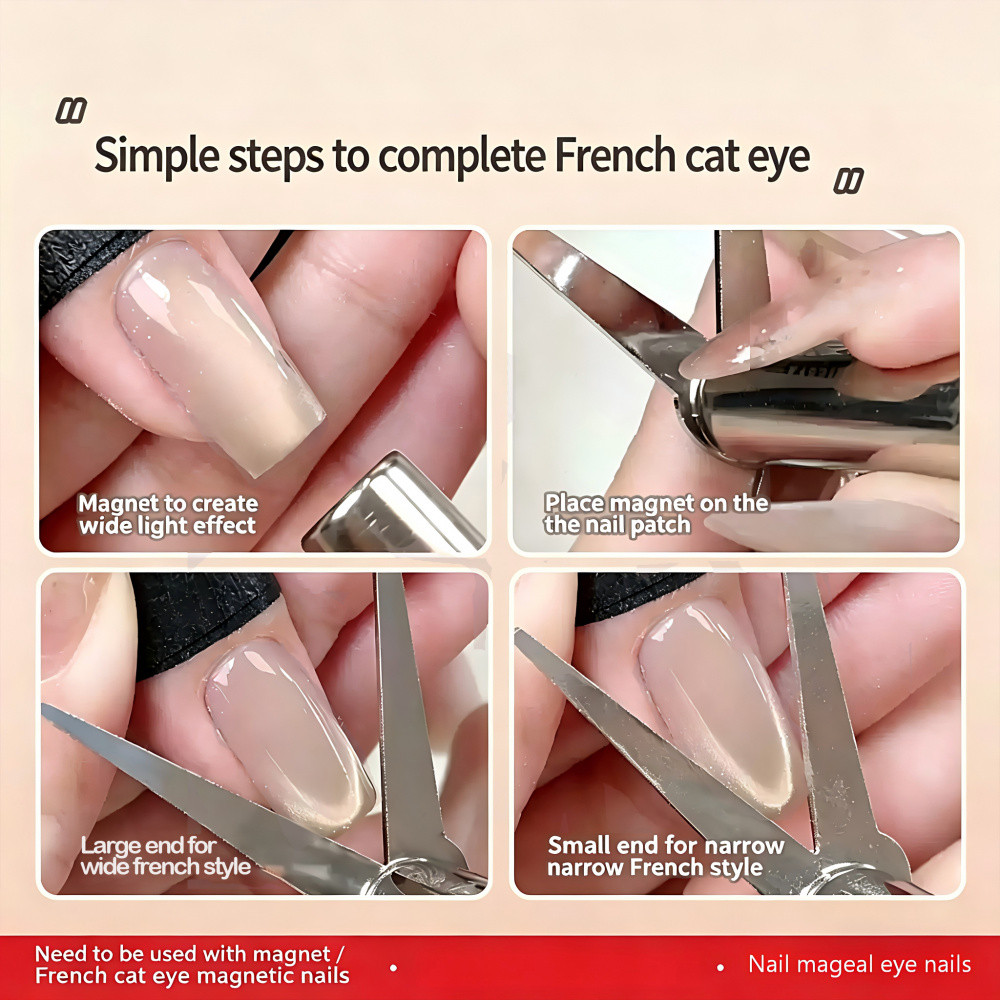 Simple steps to complete French cat eye

Magnet to create wide light effect

Place magnet on the the nail patch

Large end for wide french style

Small end for narrow narrow French style

Need to be used with magnet / French cat eye magnetic nails

Nail mageal eye nails