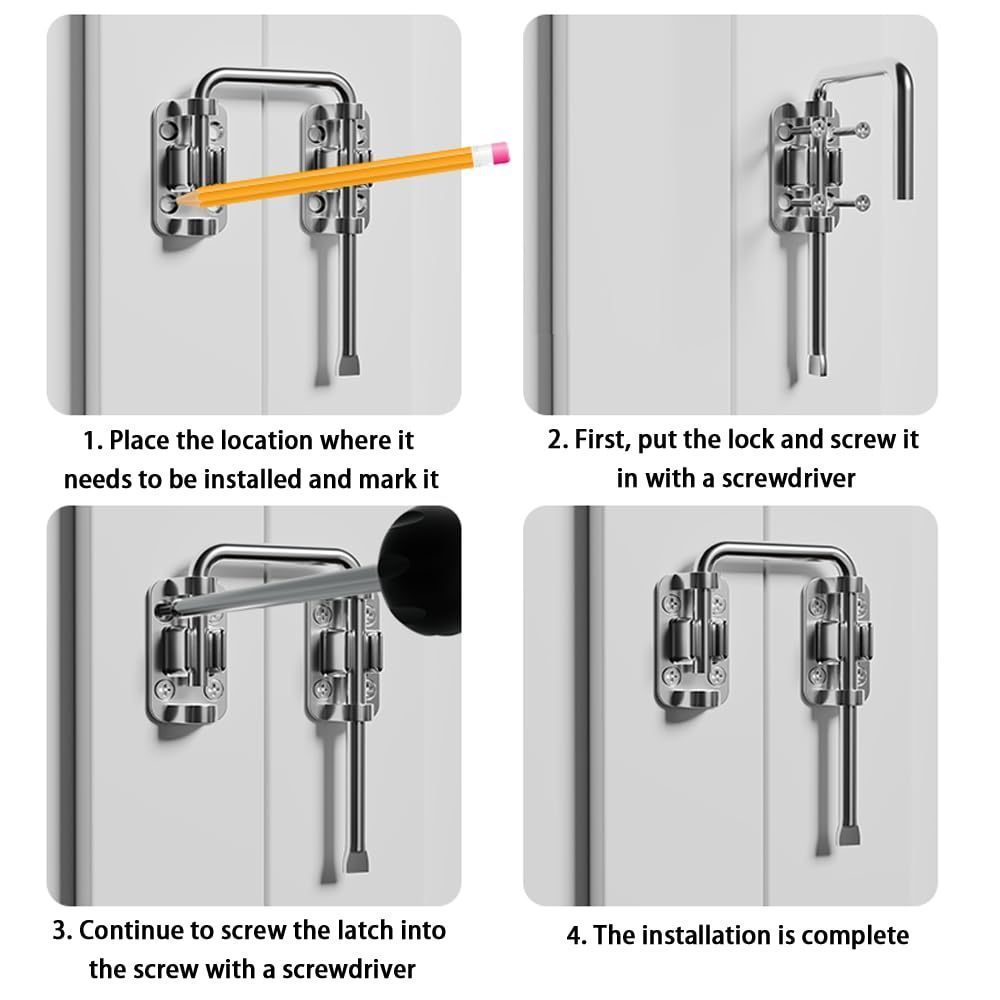 1. Place the location where it needs to be installed and mark it

2. First, put the lock and screw it in with a screwdriver

3. Continue to screw the latch into the screw with a screwdriver

4. The installation is complete