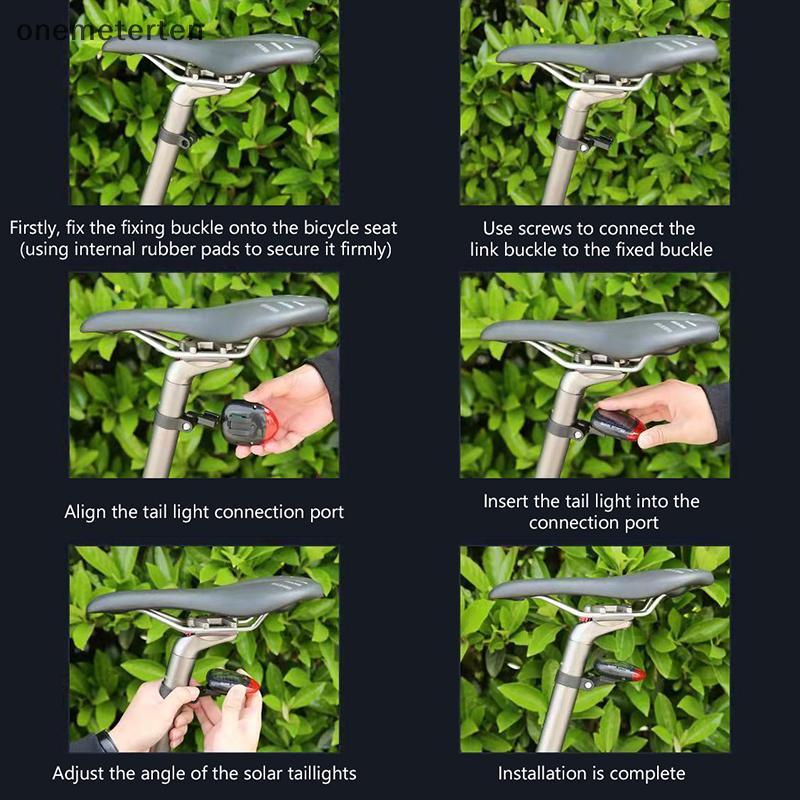 onemeterten

Firstly, fix the fixing buckle onto the bicycle seat (using internal rubber pads to secure it firmly)

Use screws to connect the link buckle to the fixed buckle

Align the tail light connection port

Insert the tail light into the connection port

Adjust the angle of the solar taillights

Installation is complete