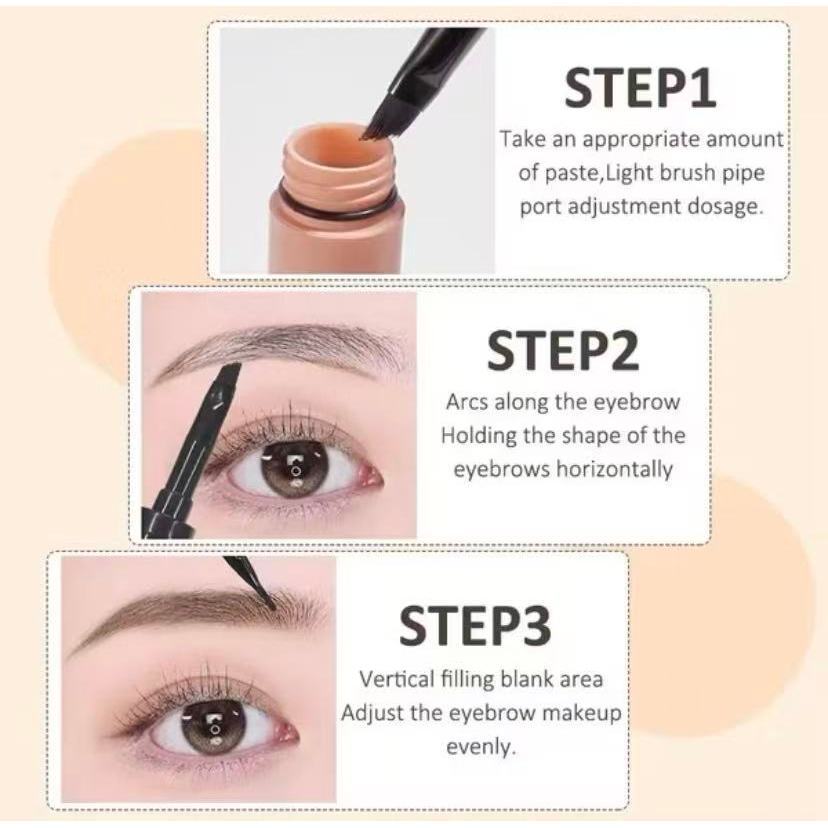 STEP1
Take an appropriate amount of paste,Light brush pipe port adjustment dosage.

STEP2
Arcs along the eyebrow Holding the shape of the eyebrows horizontally

STEP3
Vertical filling blank area Adjust the eyebrow makeup evenly.